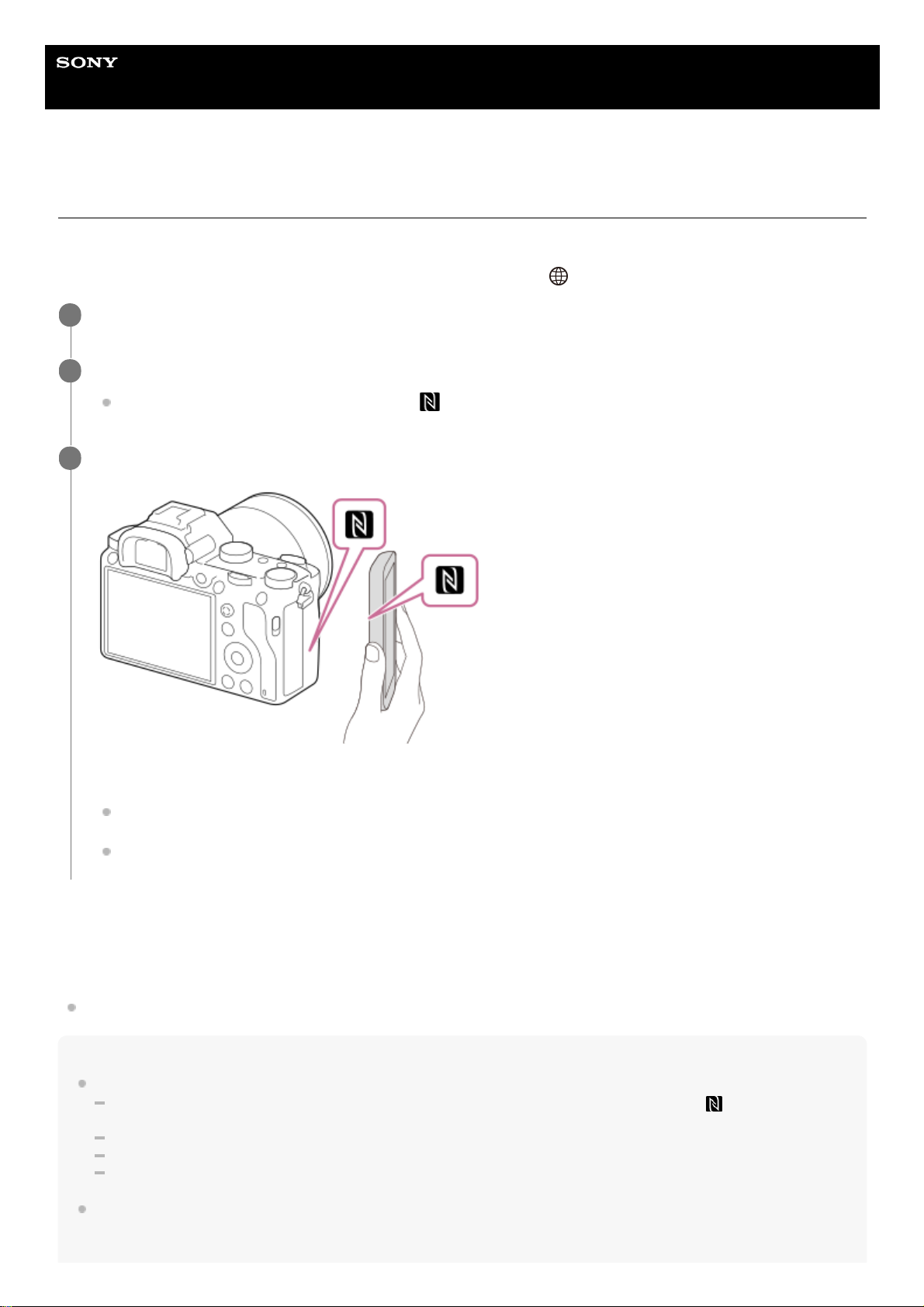 SONY