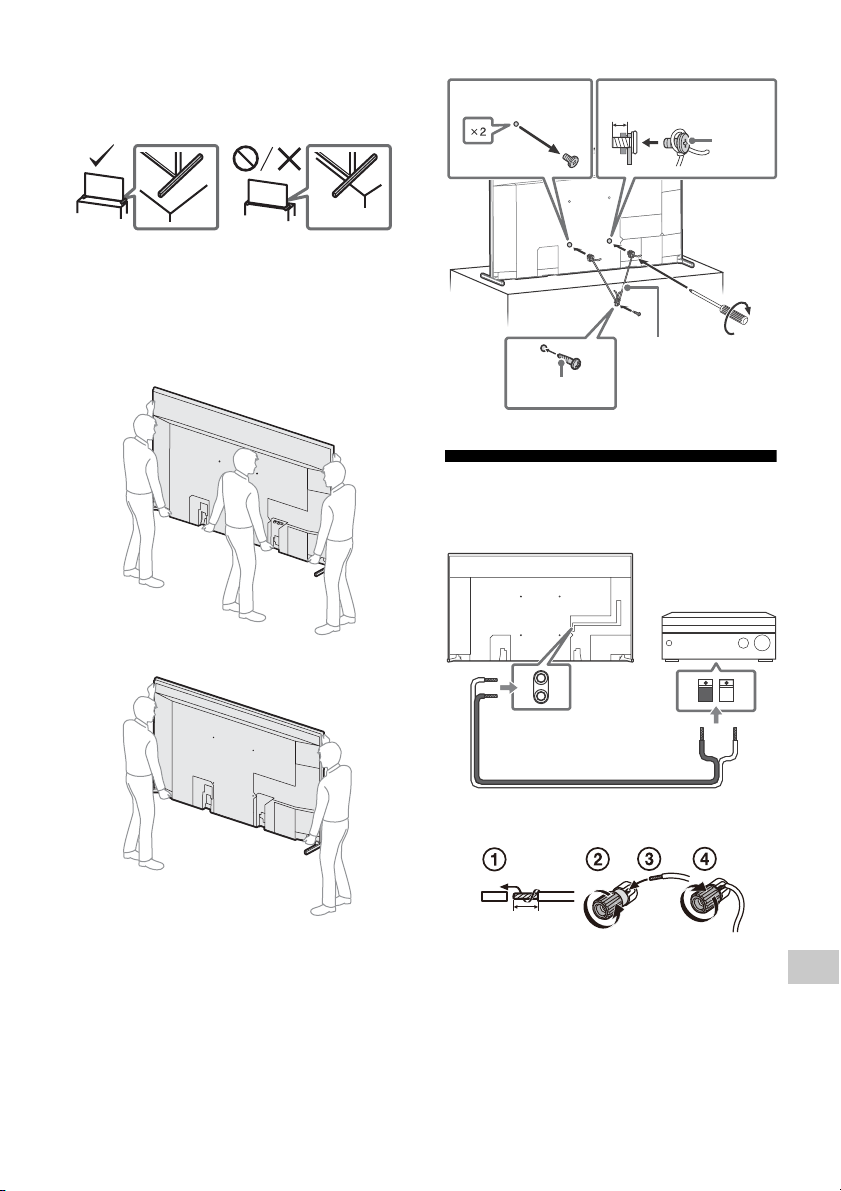 ×2

①
②
③
④