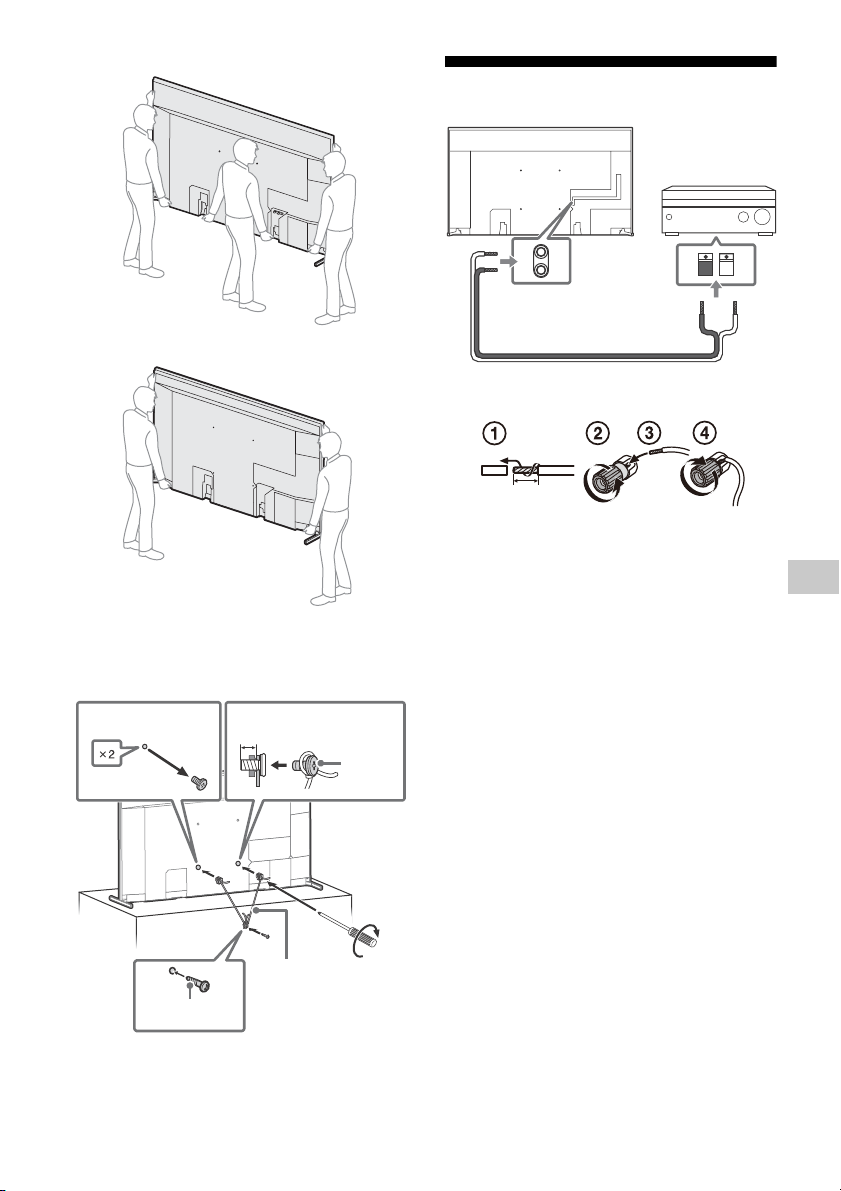 ×2

①
②
③
④