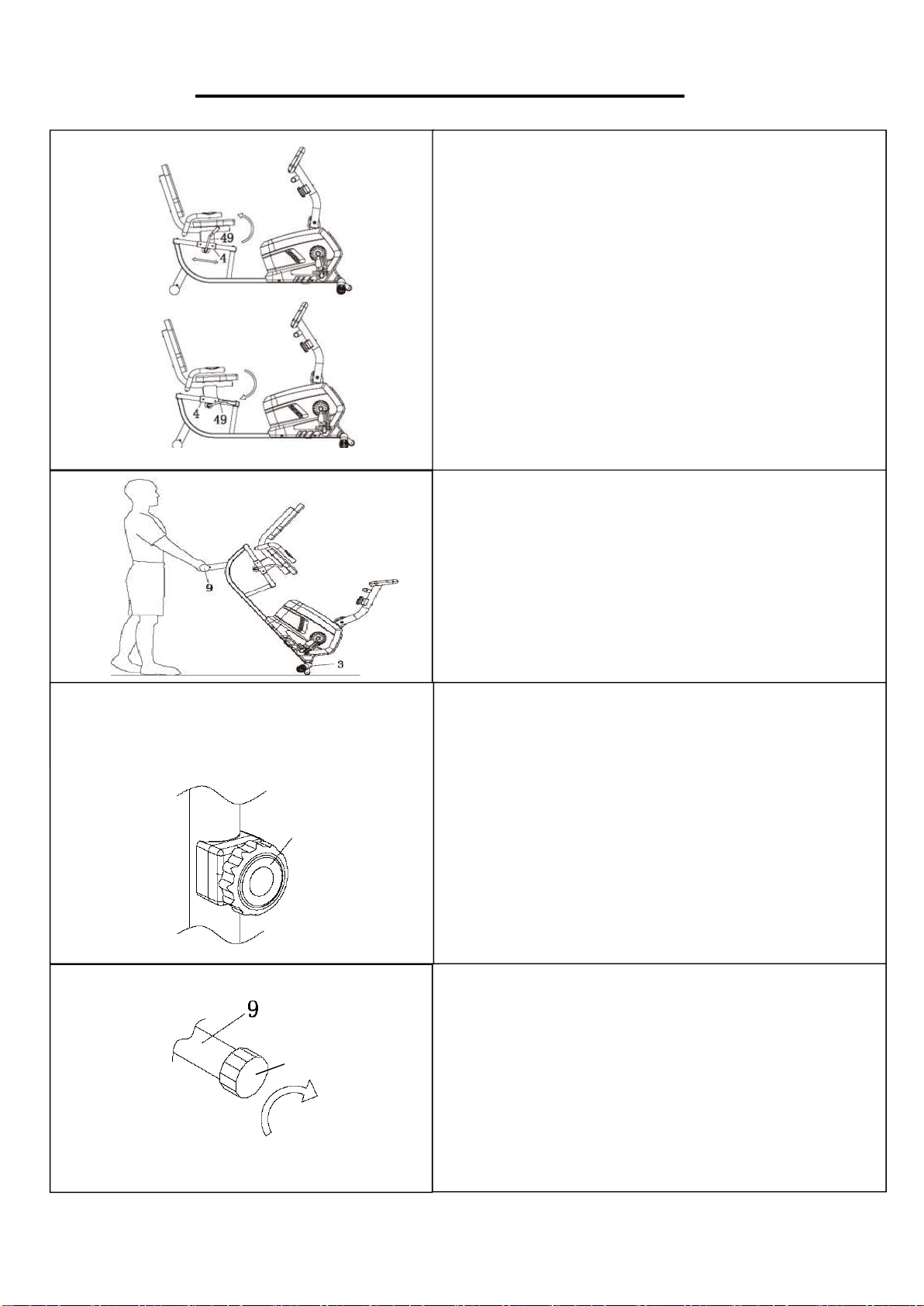 49
4

4
49

9
3

9