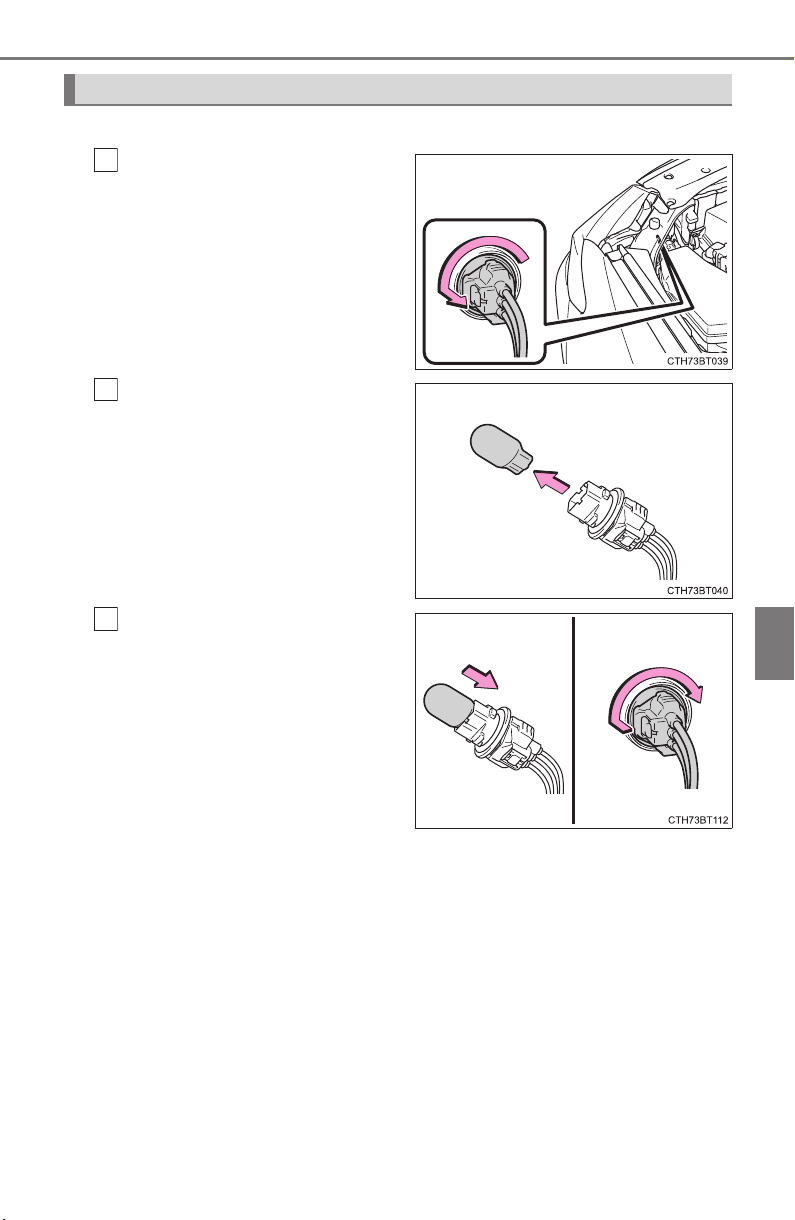 CTH73BT039

CTH73BT040

CTH73BT112