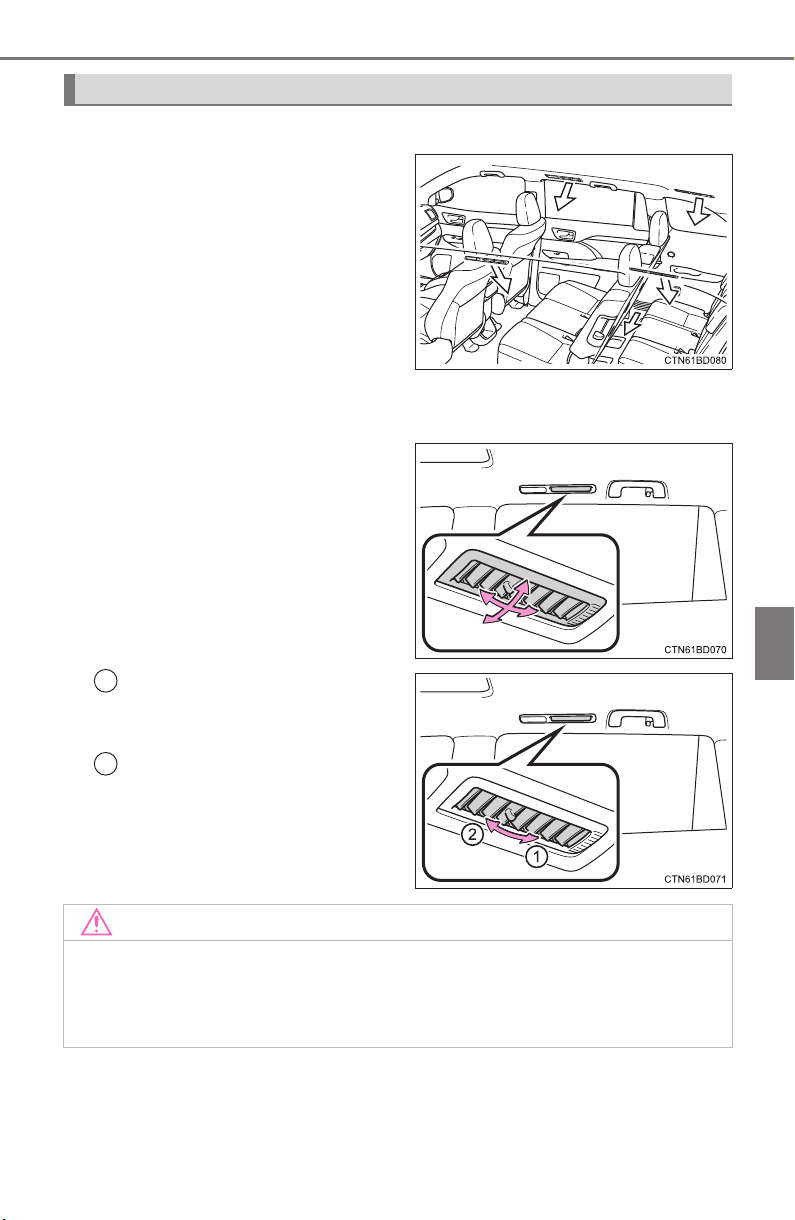 CTN61BD080

CTN61BD070

2

1

CTN61BD071