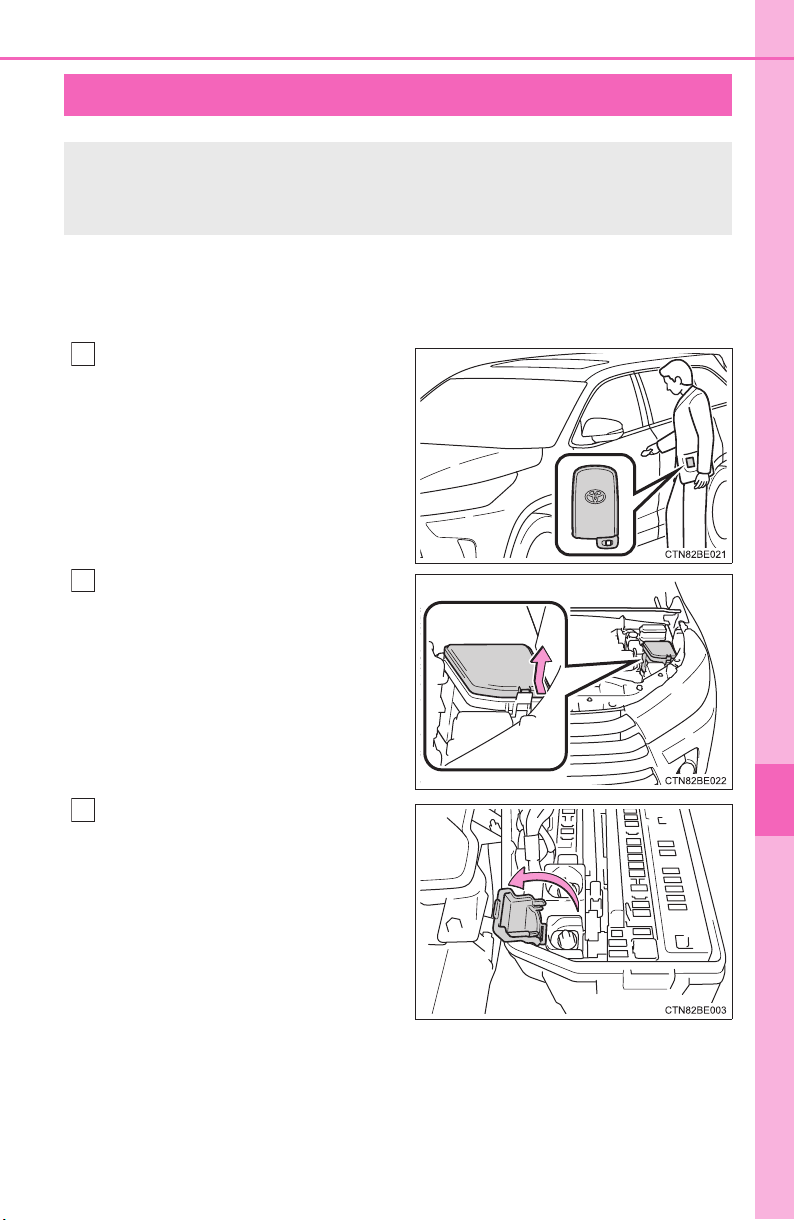 CTN82BE021

CTN82BE022

CTN82BE003