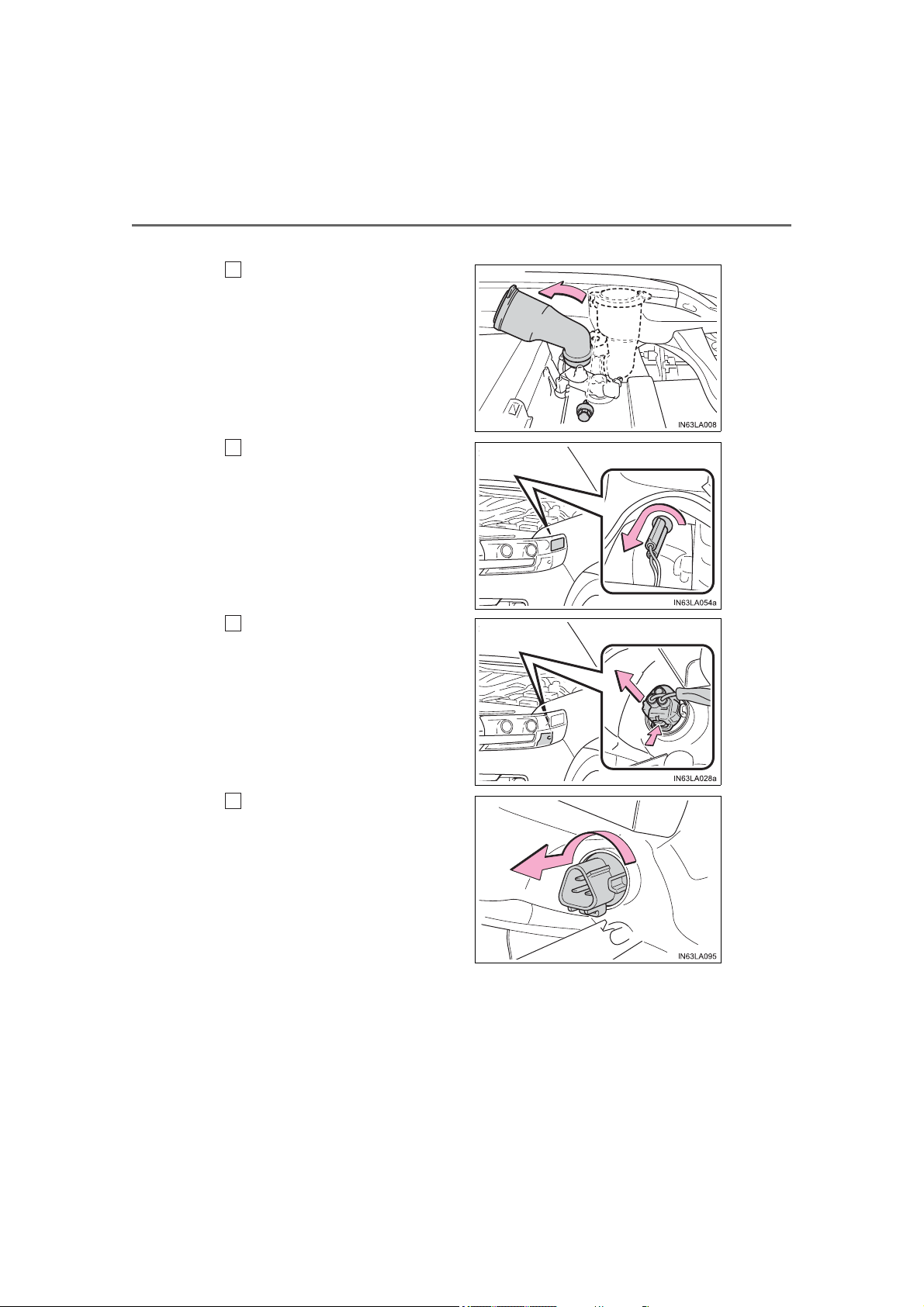 IN63LA008

IN63LA054a

IN63LA028a

IN63LA095