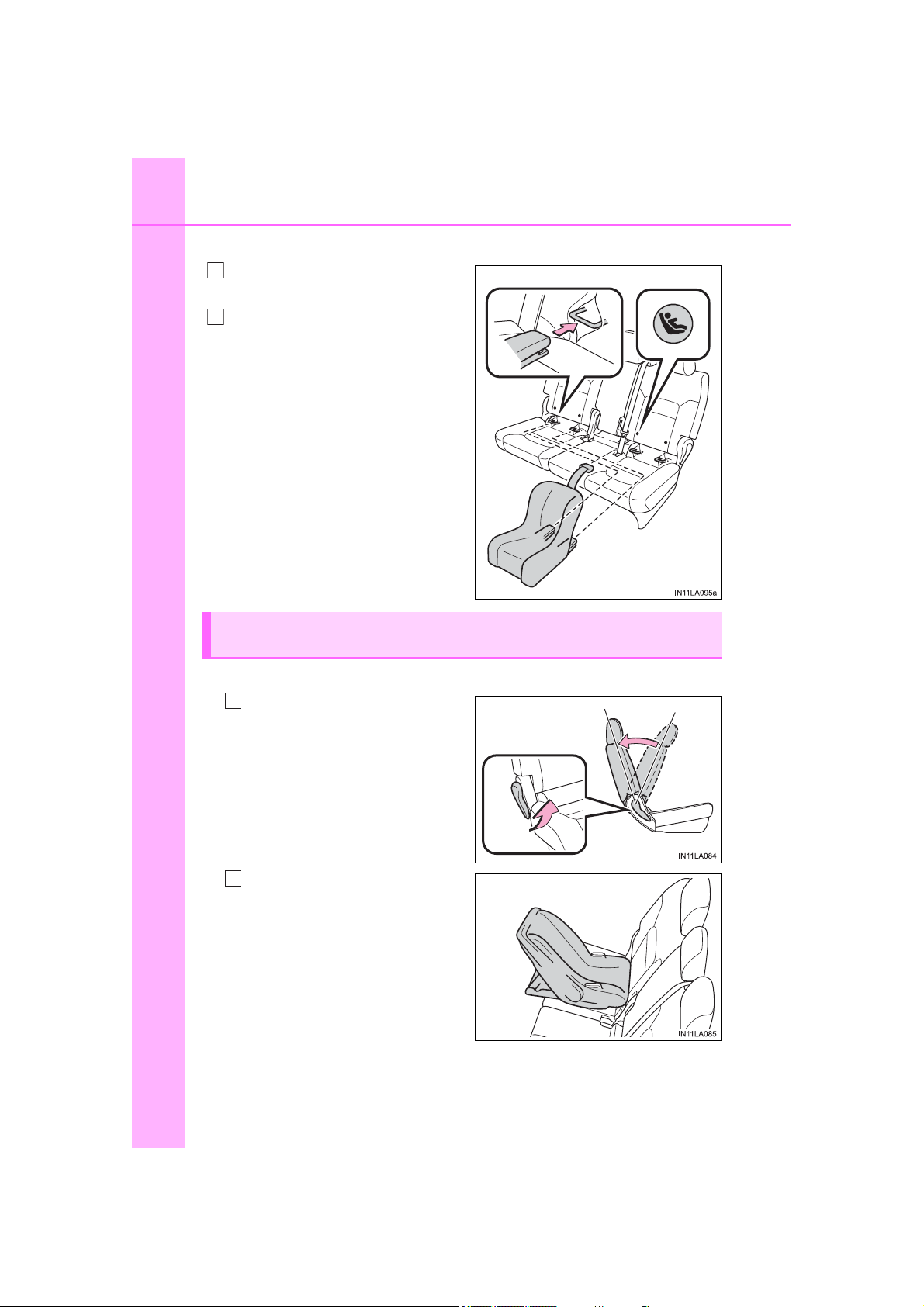 IN11LA095a

IN11LA084

IN11LA085