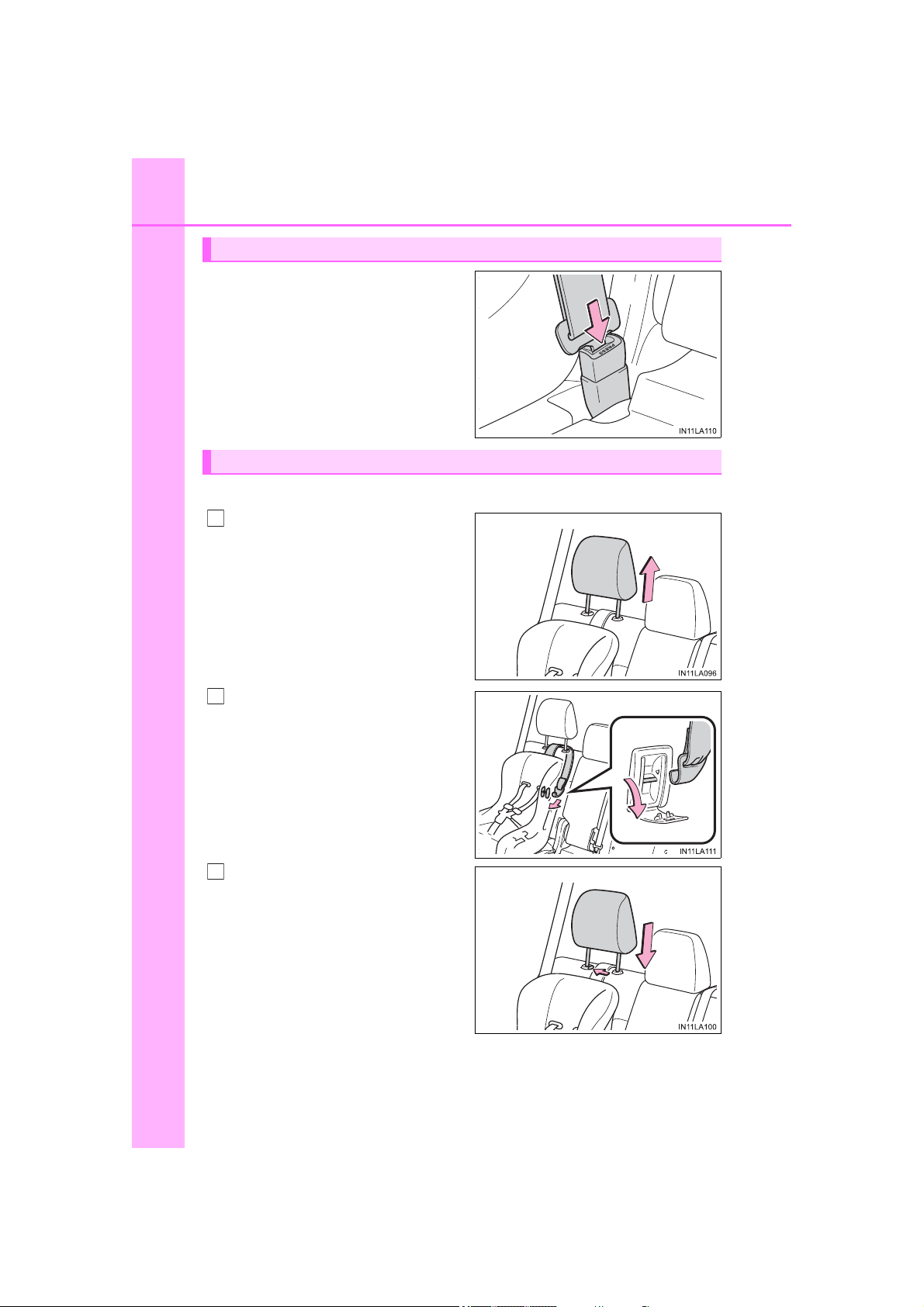 IN11LA110

IN11LA096

IN11LA111

IN11LA100