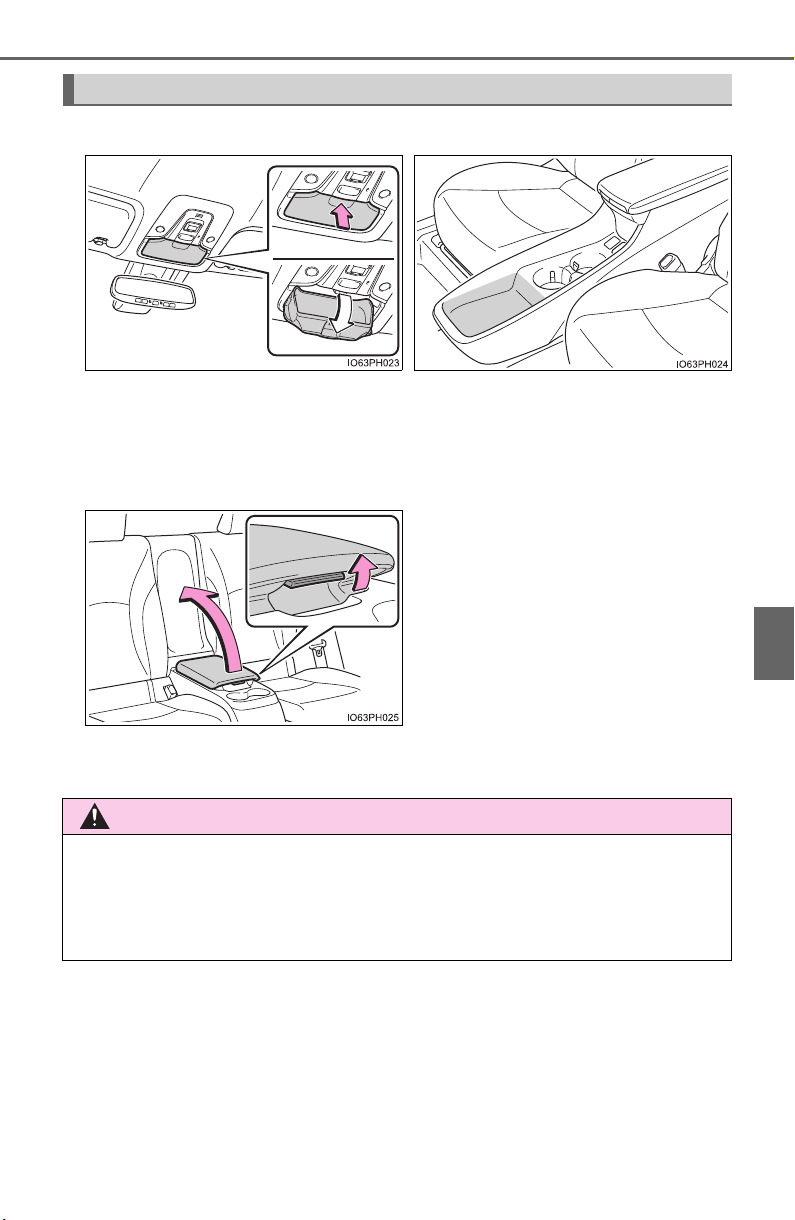 IO63PH023

IO63PH024

IO63PH025