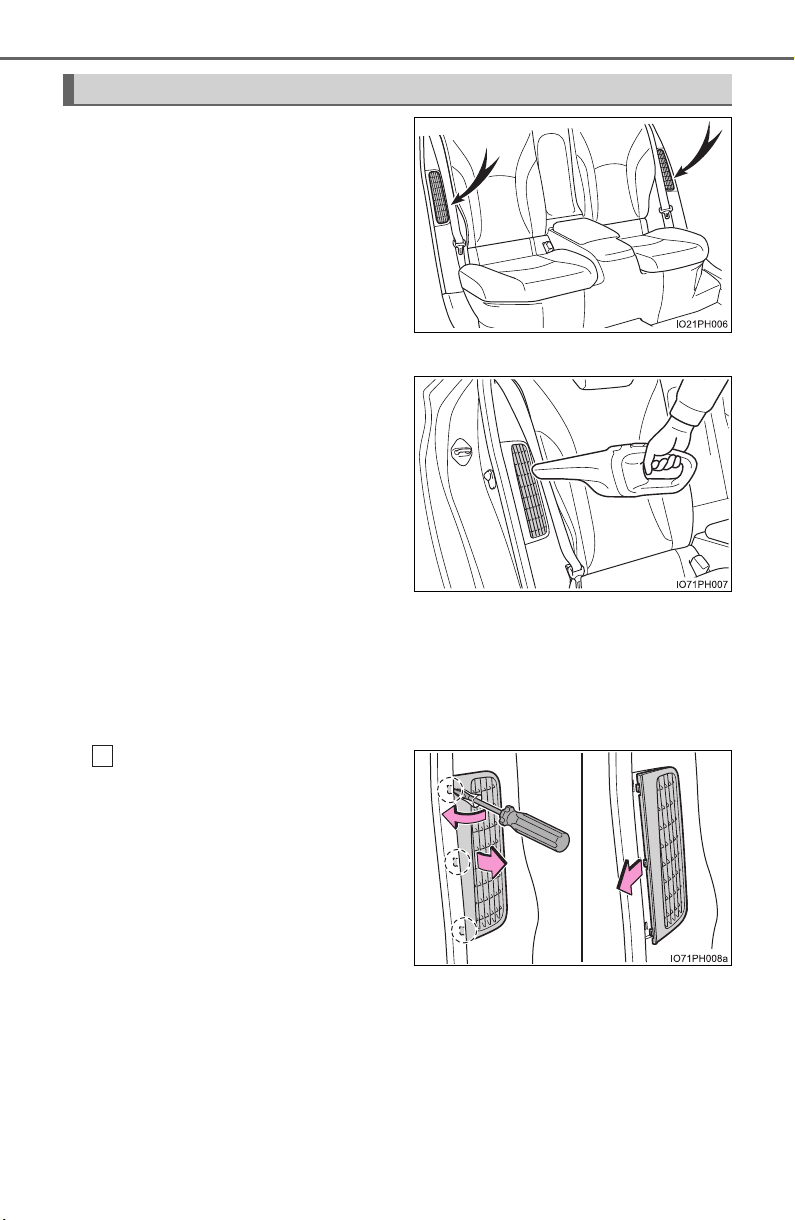 IO21PH006

IO71PH007

IO71PH008a