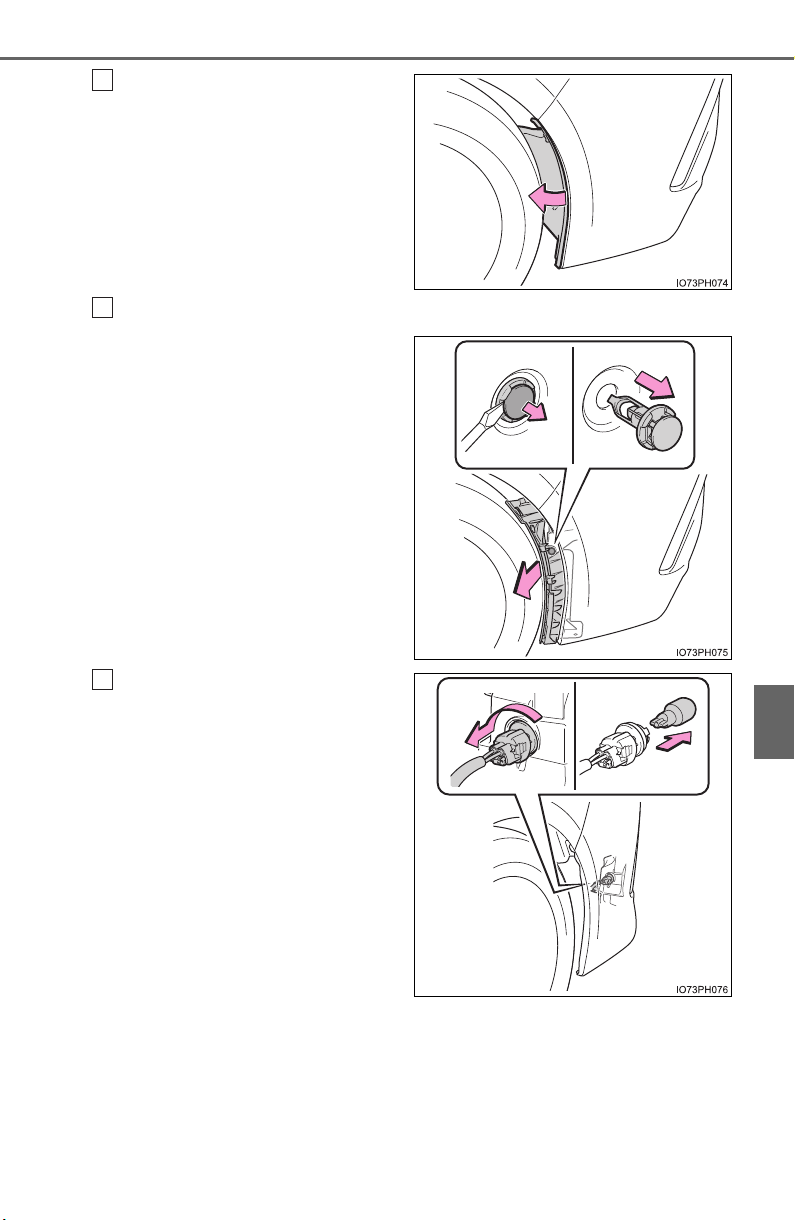 IO73PH074

IO73PH075

IO73PH076