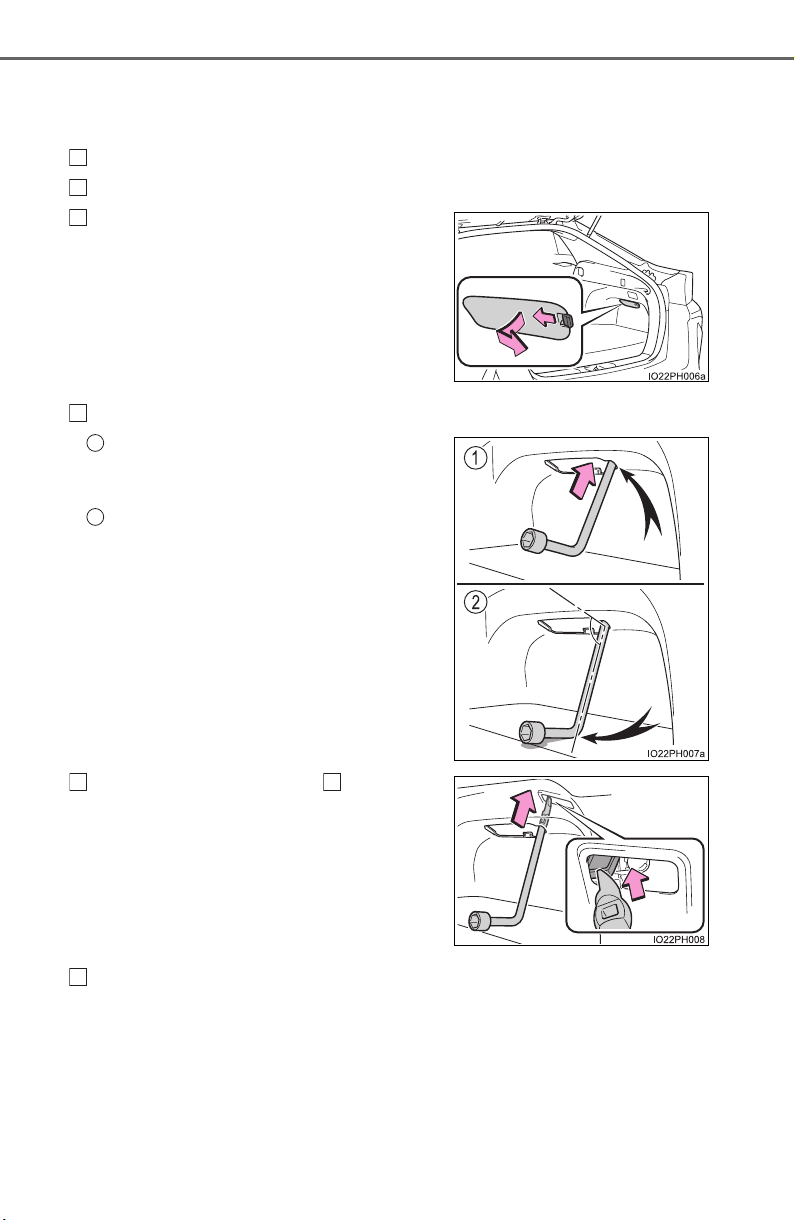 IO22PH006a

1

2

IO22PH007a

IO22PH008