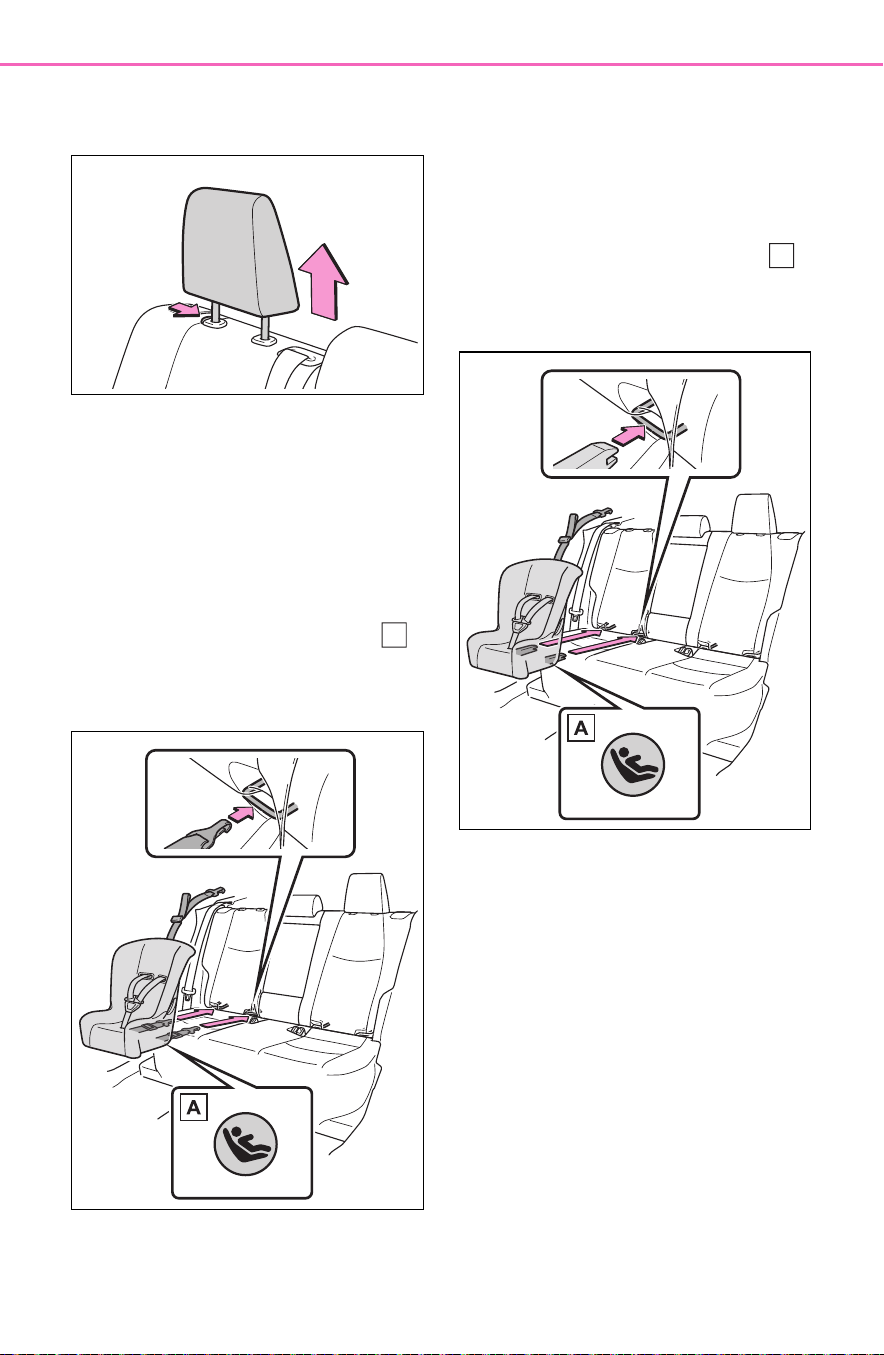 A

A