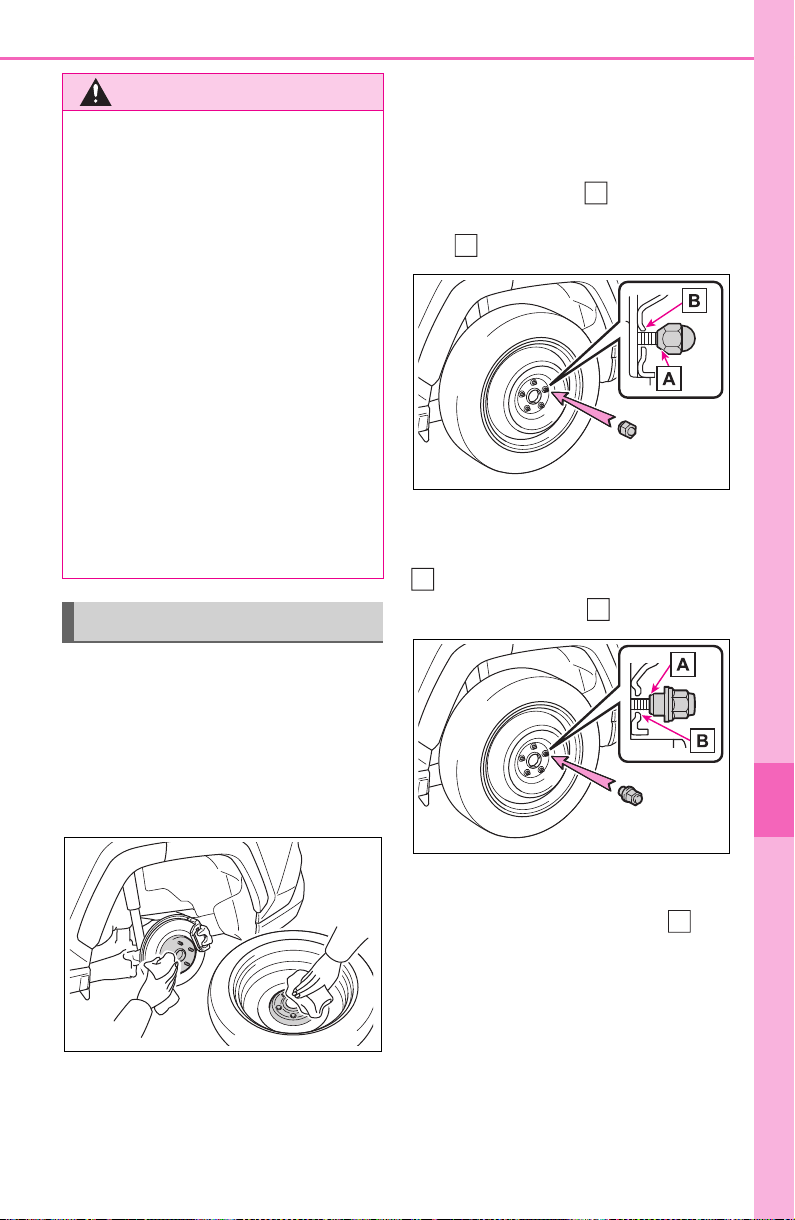 B

A

A

B