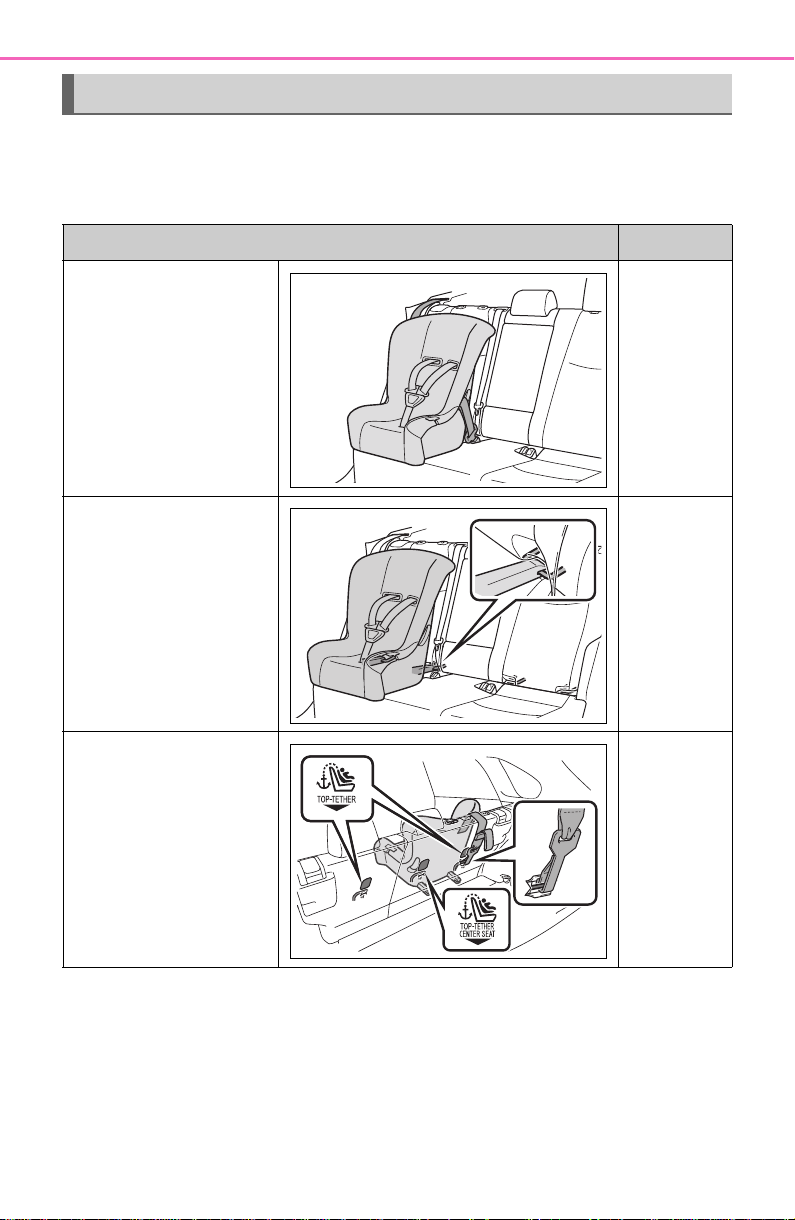 TOP-TETHER

TOP-TETHER CENTER SEAT