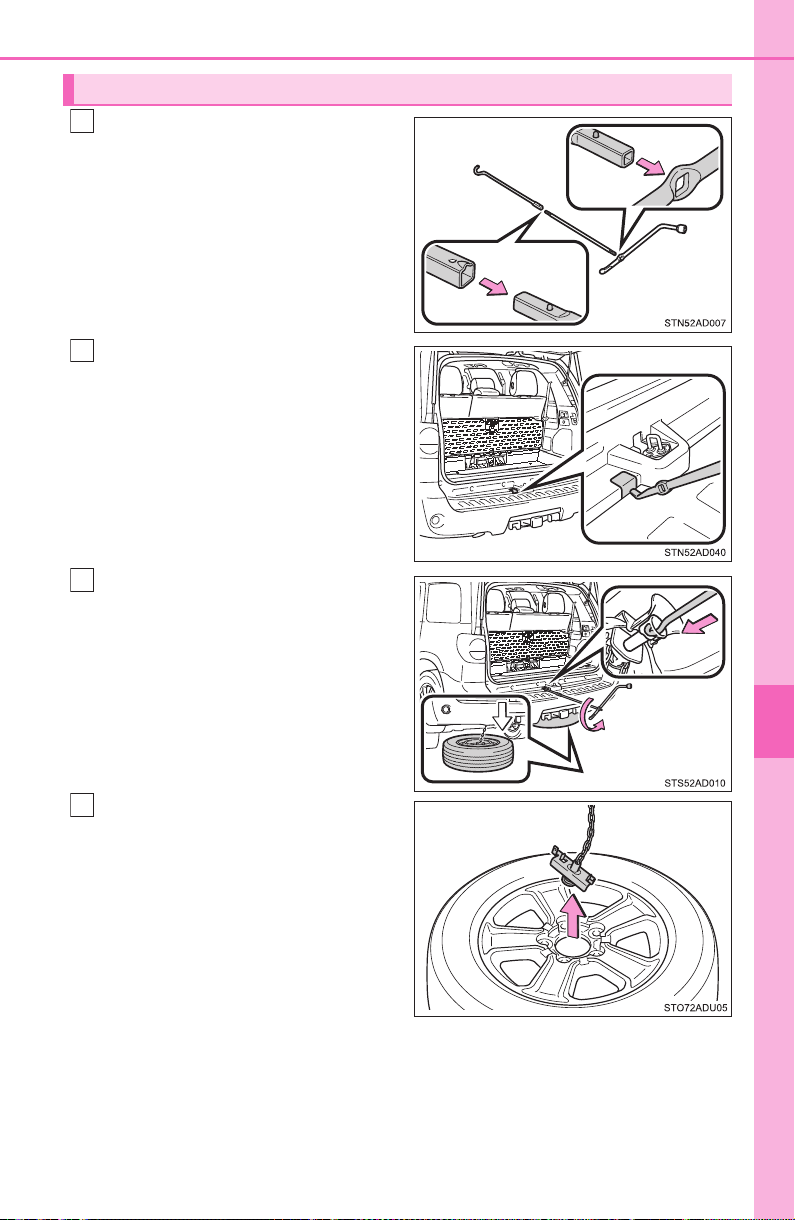 STN52AD007

STN52AD040

STS52AD010

STO72ADU05