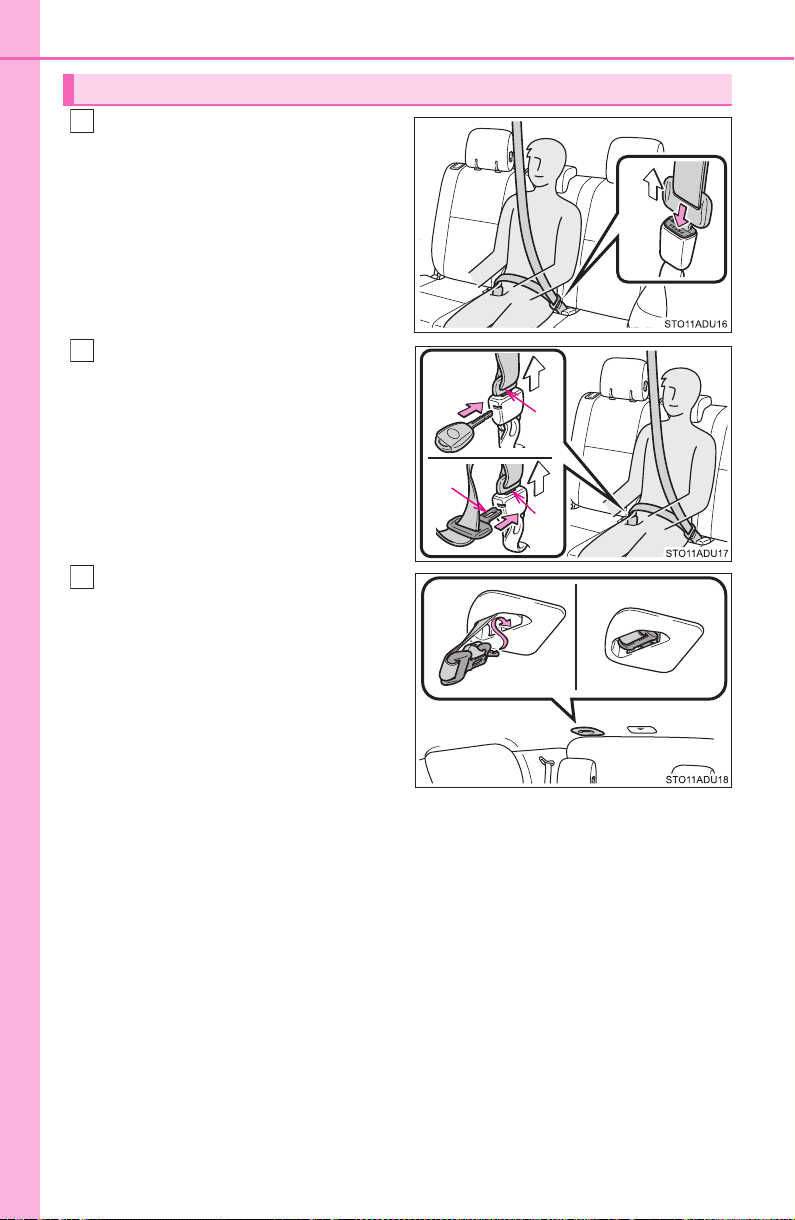 STO11ADU16

STO11ADU17

STO11ADU18