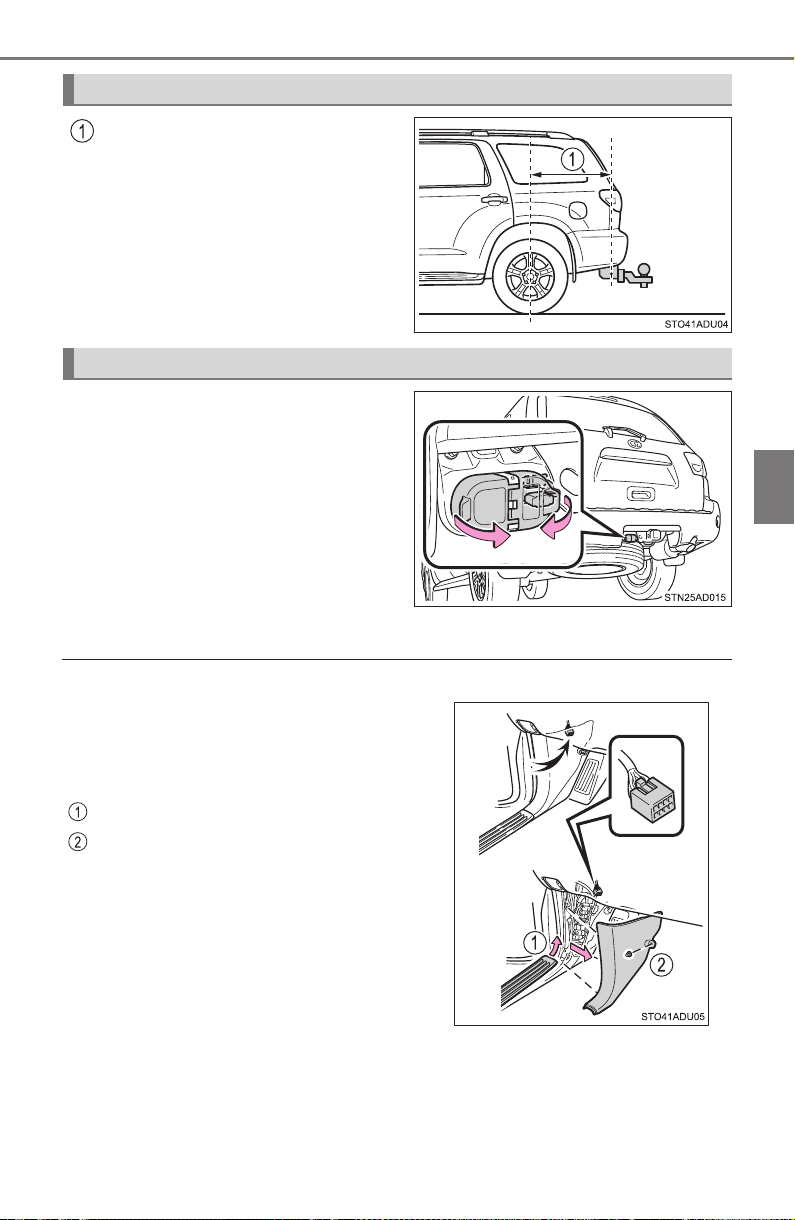 1

1

STO41ADU04

STN25AD015

1

2

1

2

STO41ADU05