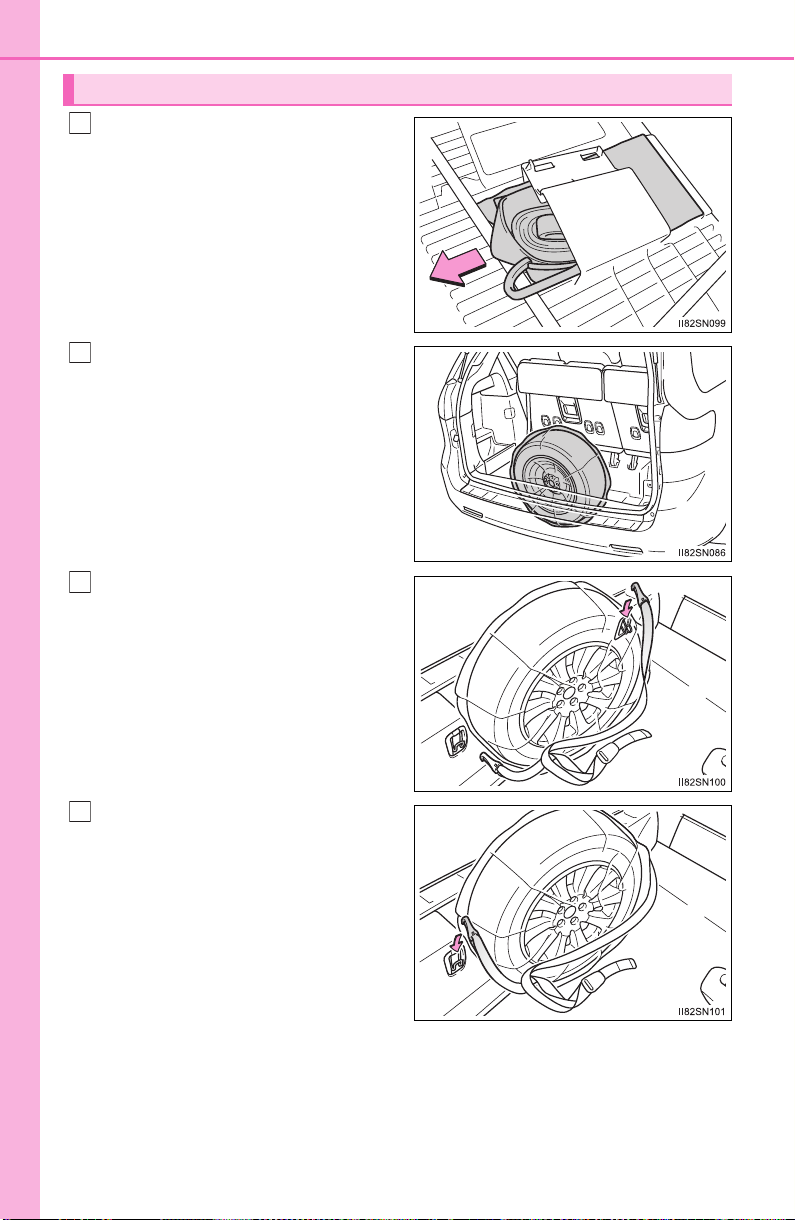 II82SN099

II82SN086

II82SN100

II82SN101