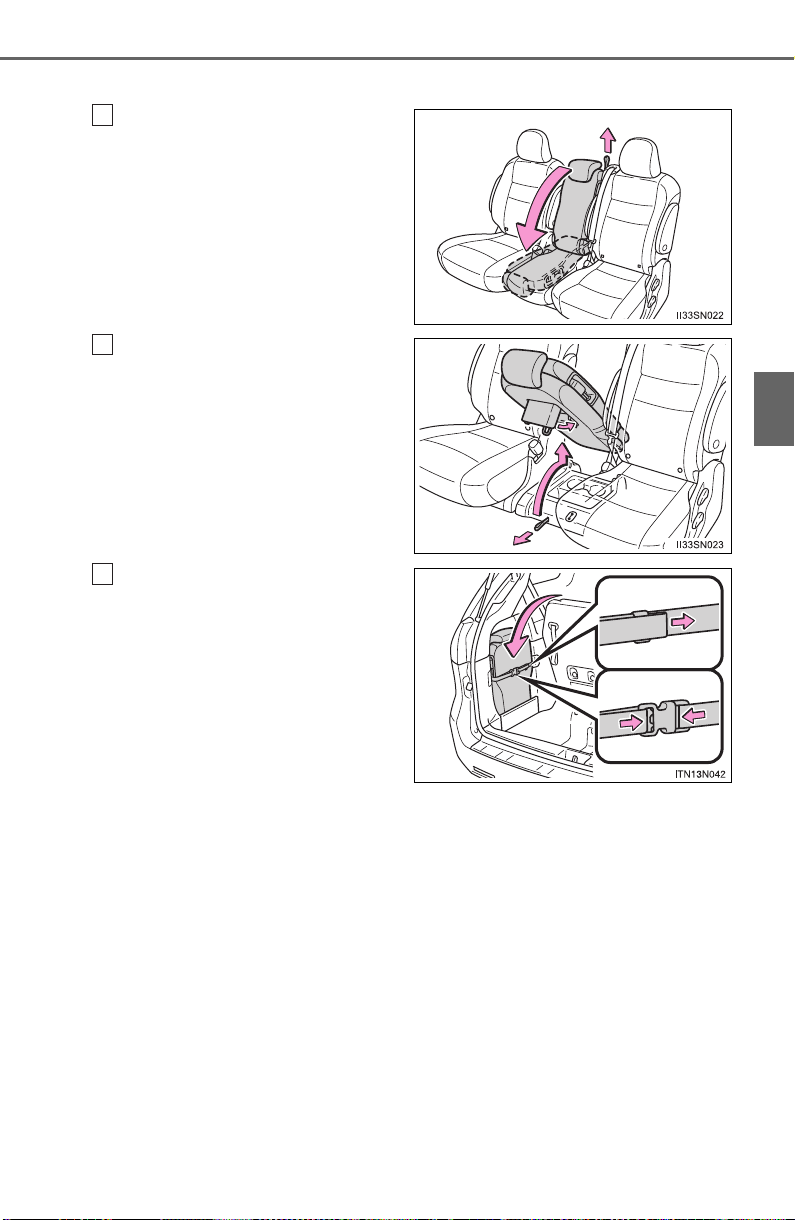 II33SN022

II33SN023

ITN13N042