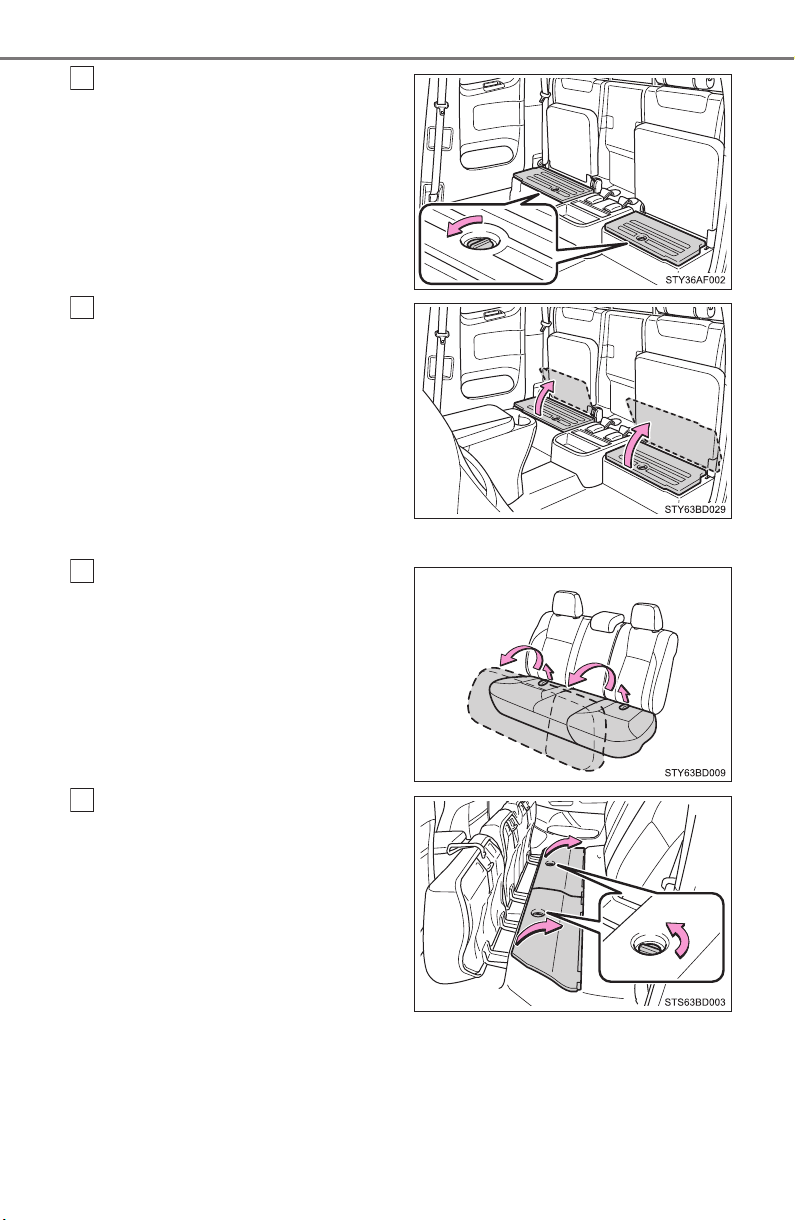 STY36AF002

STY63BD029

STY63BD009

STS63BD003