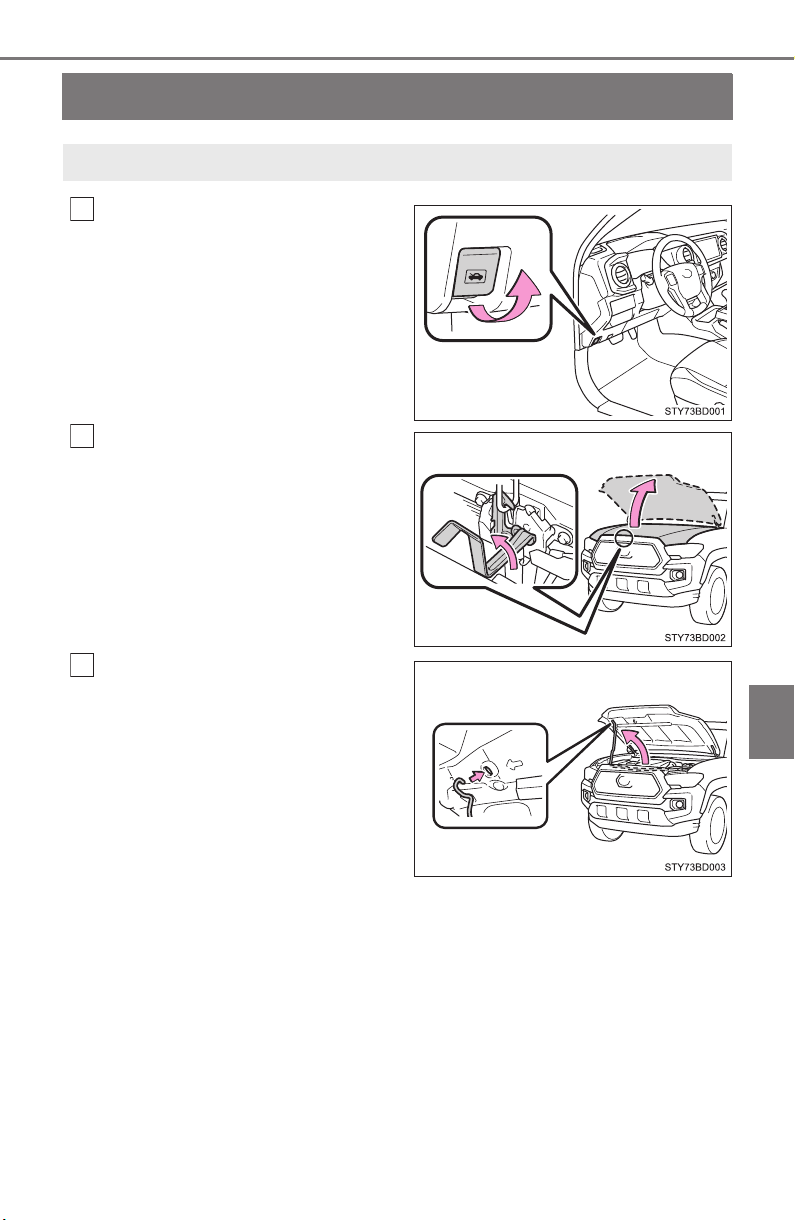 STY73BD001

STY73BD002

STY73BD003