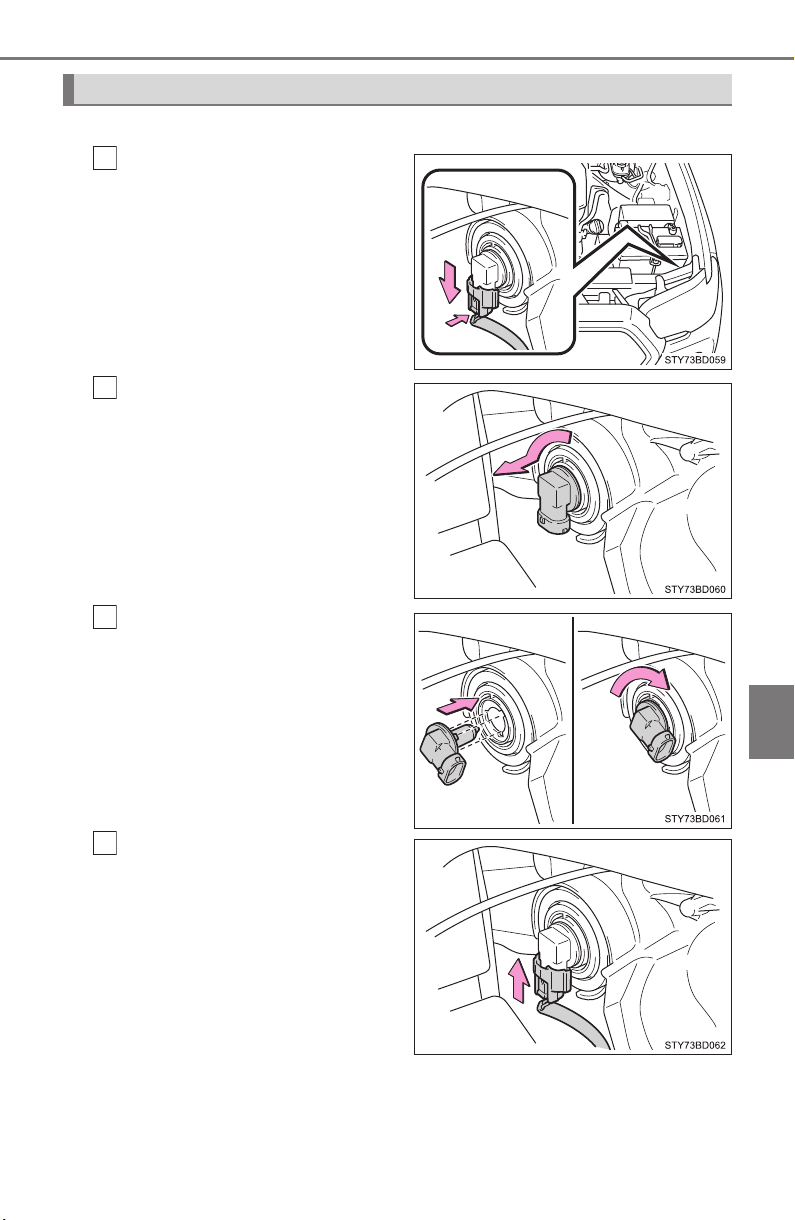 STY73BD059

STY73BD060

STY73BD061

STY73BD062