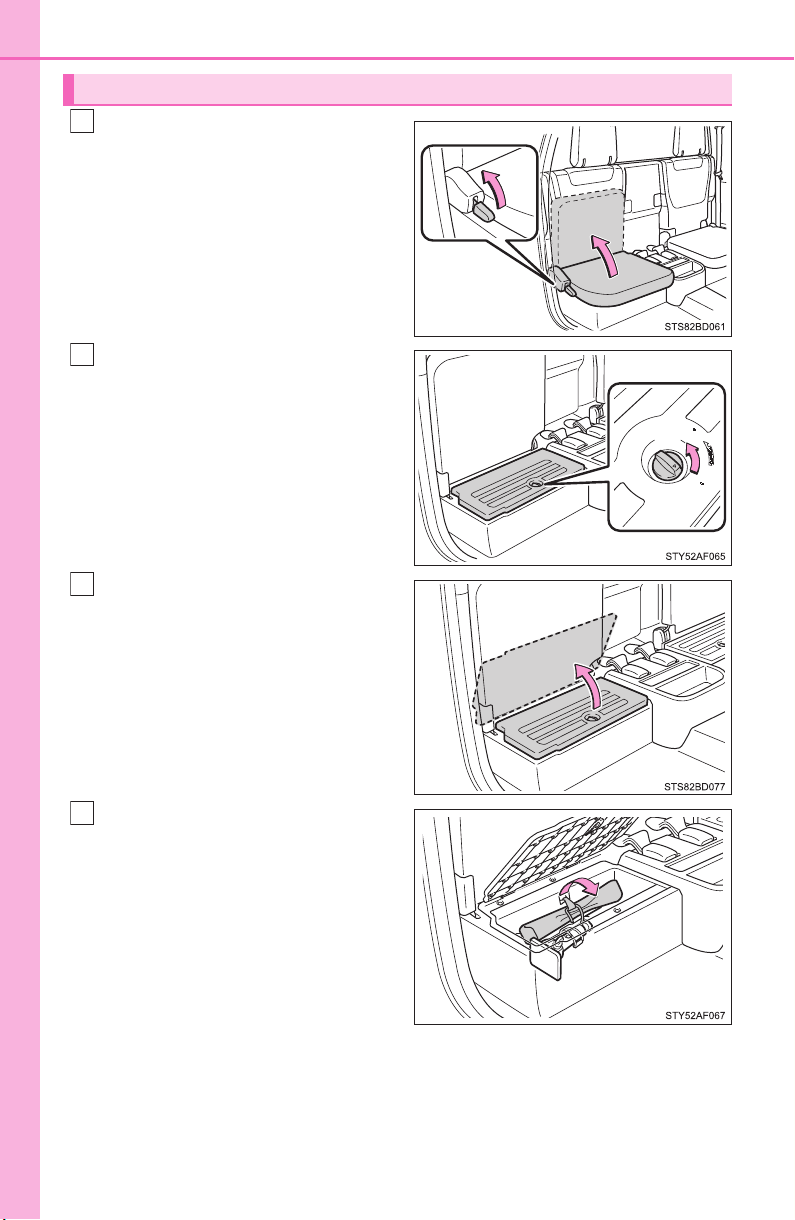 STS82BD061

STY52AF065

STS82BD077

STY52AF067