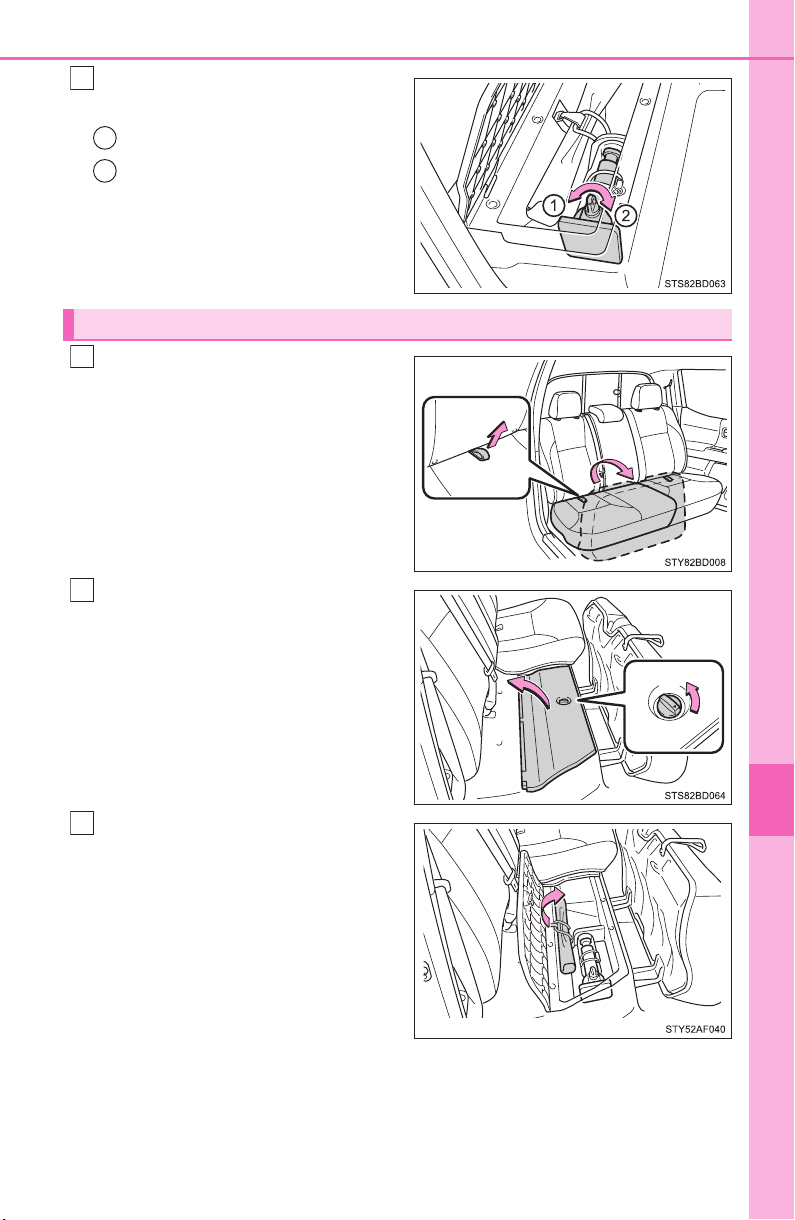 1

2

STS82BD063

STY82BD008

STS82BD064

STY52AF040