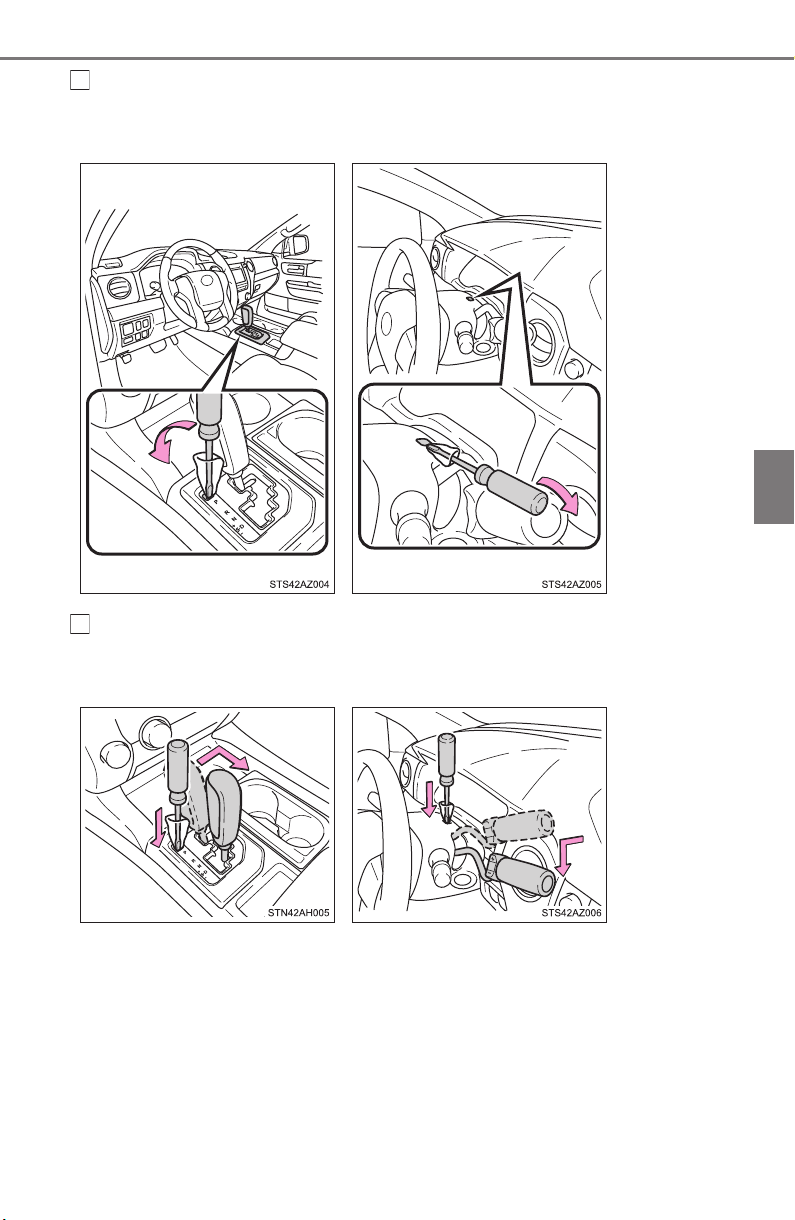 STS42AZ004

STS42AZ005

STN42AH005

STS42AZ006