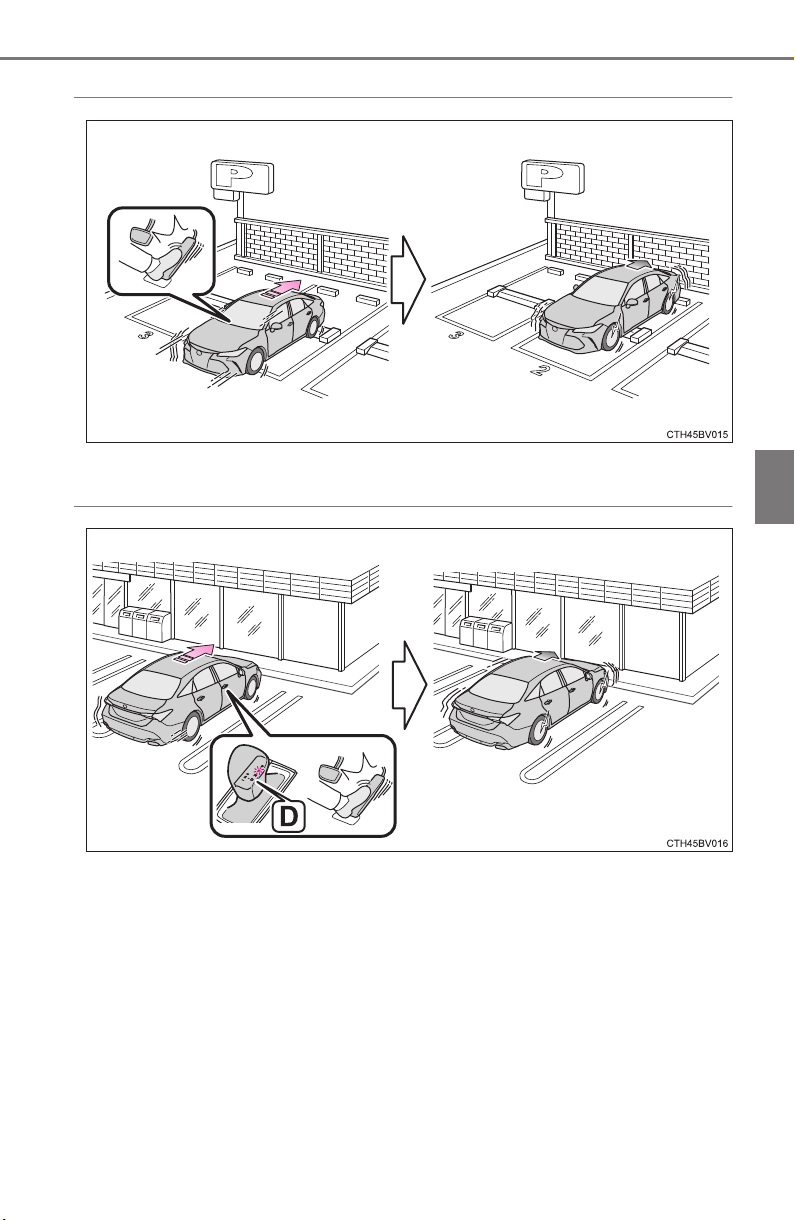 P

P

3

3

2

CTH45BV015

D

CTH45BV016