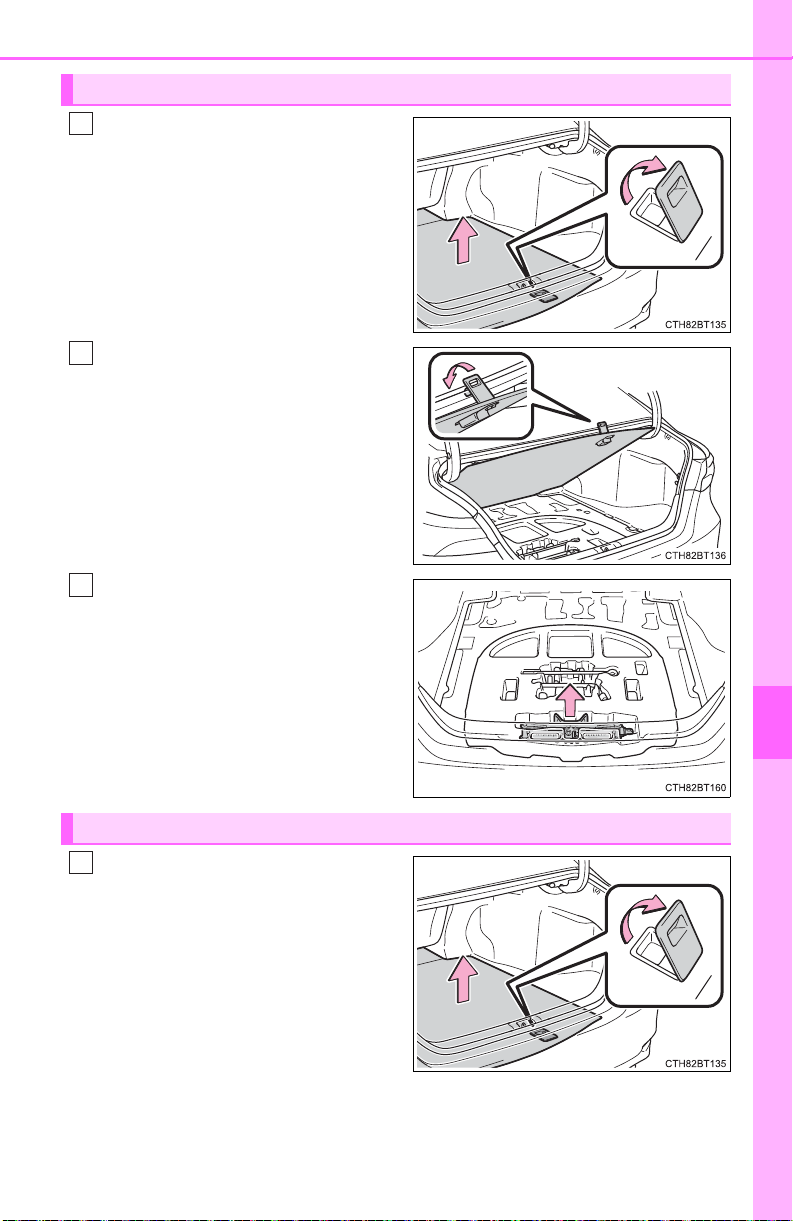 CTH82BT135

CTH82BT136

CTH82BT160

CTH82BT135