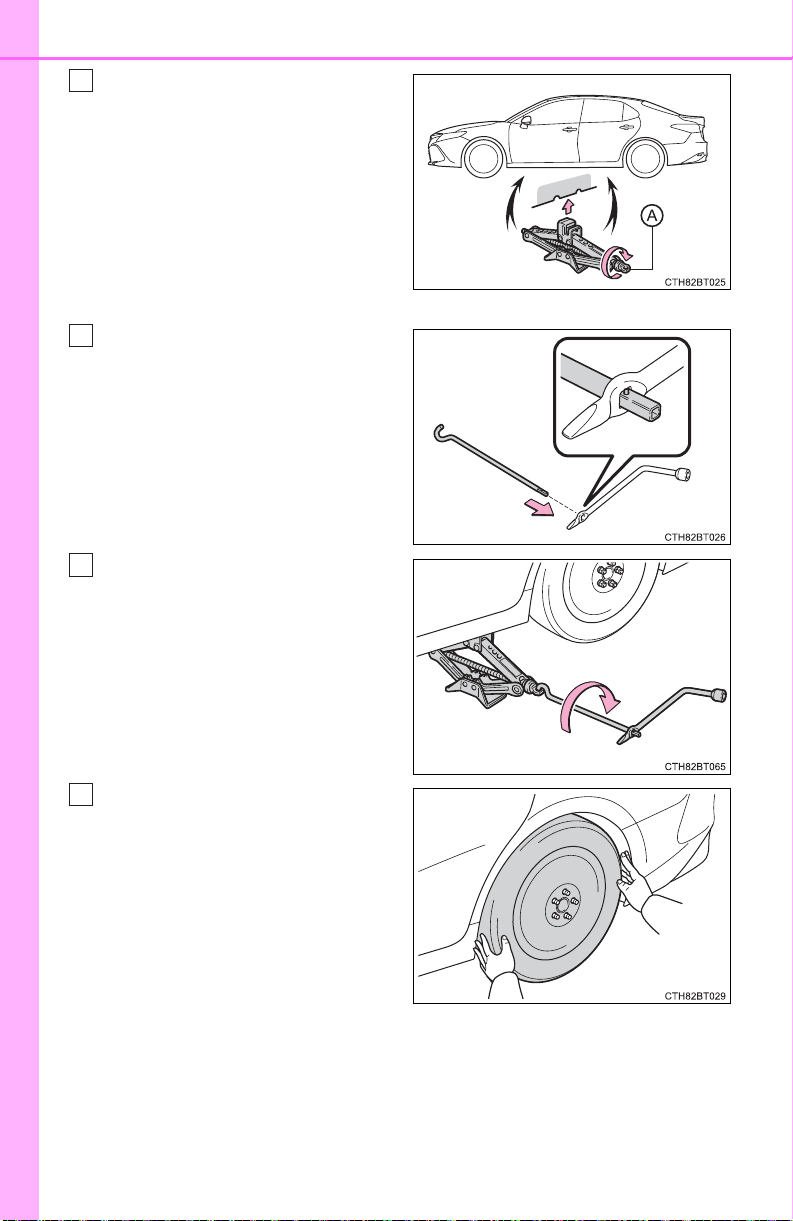 A

CTH82BT025

CTH82BT026

CTH82BT065

CTH82BT029