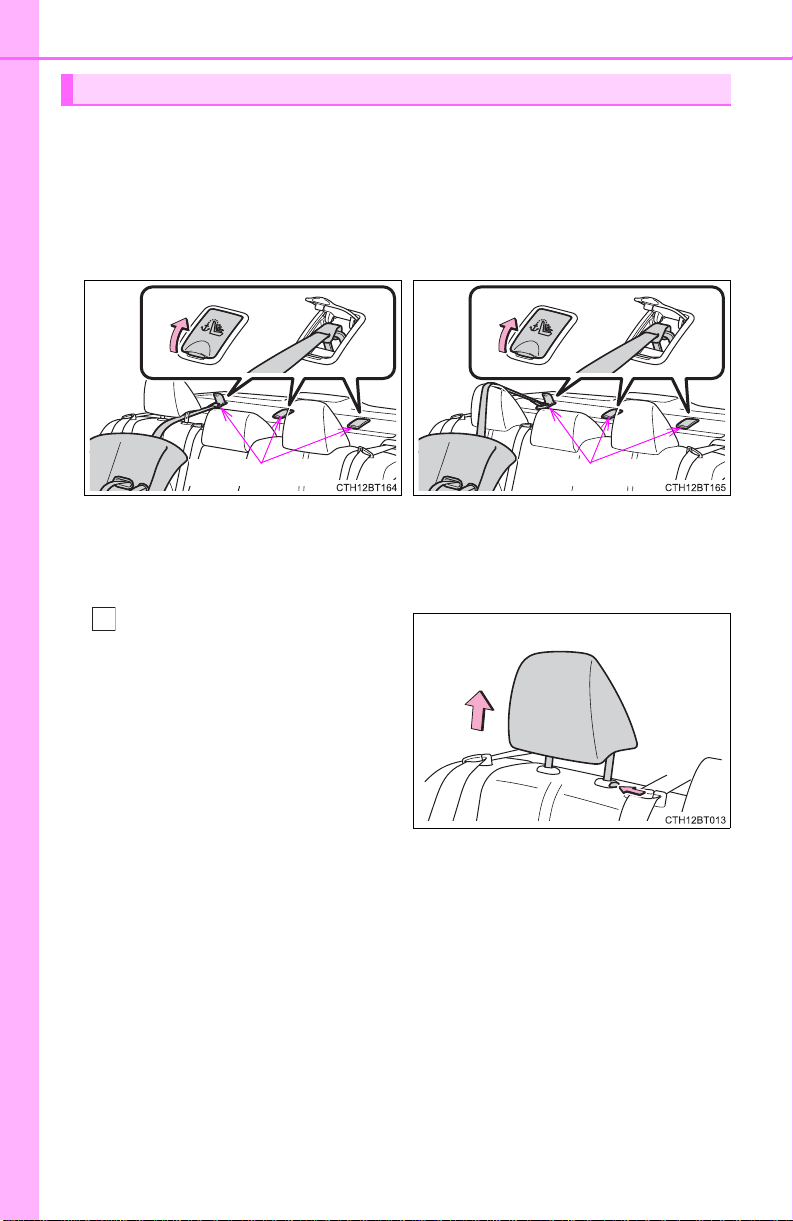 CTH12BT164

CTH12BT165

CTH12BT013