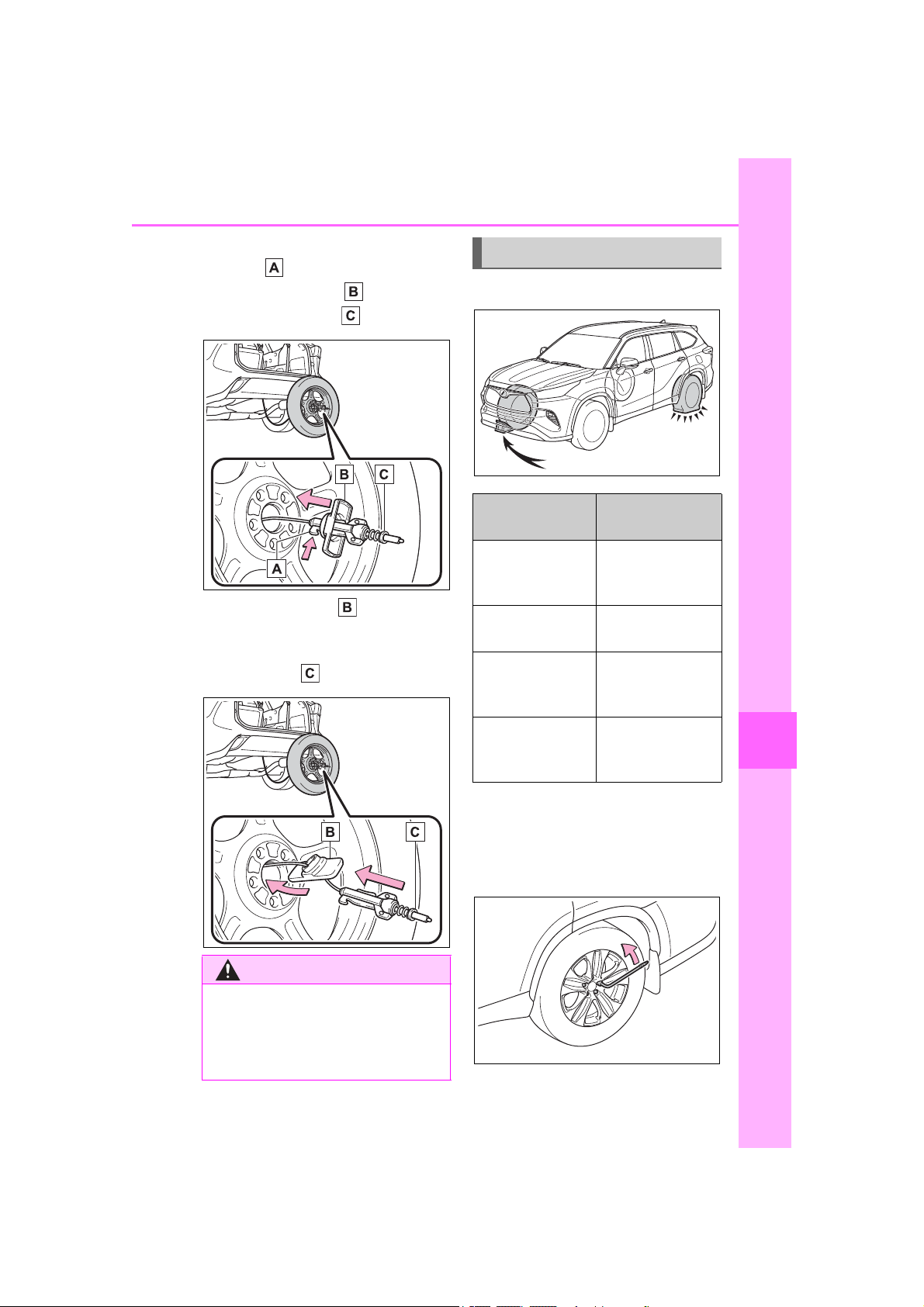 A
B
C

B C
A

B

C

B C