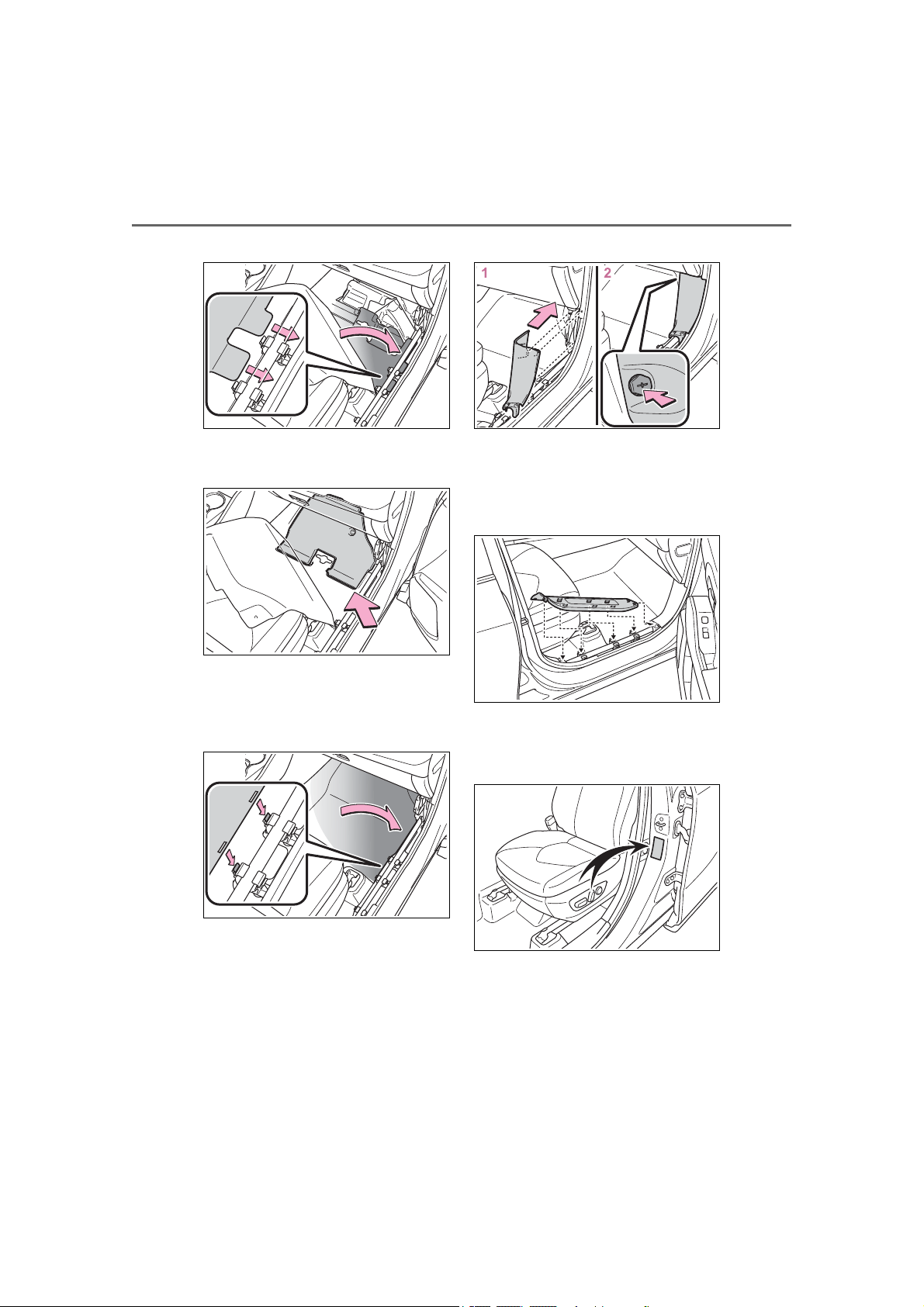 1

2