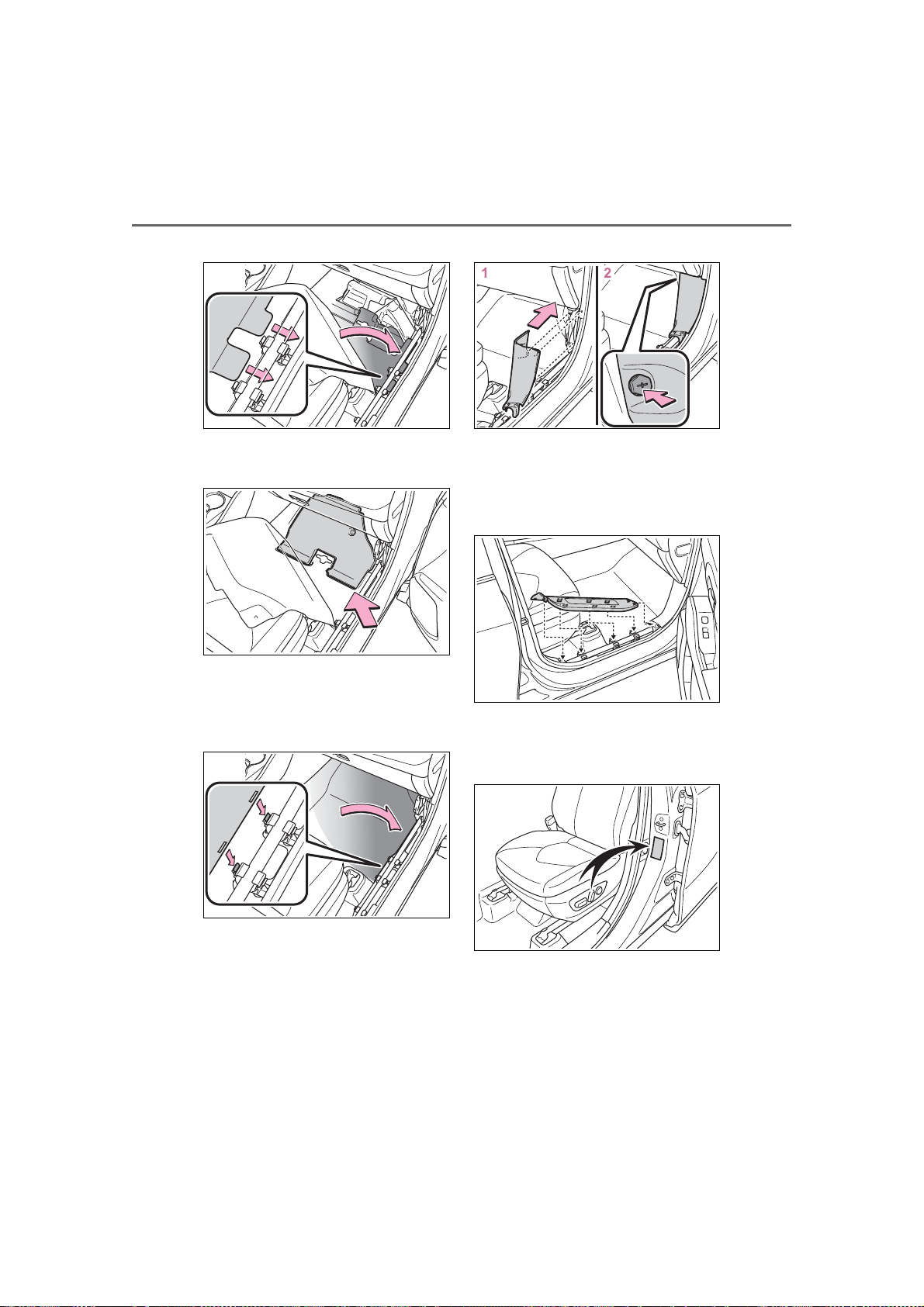 1

2