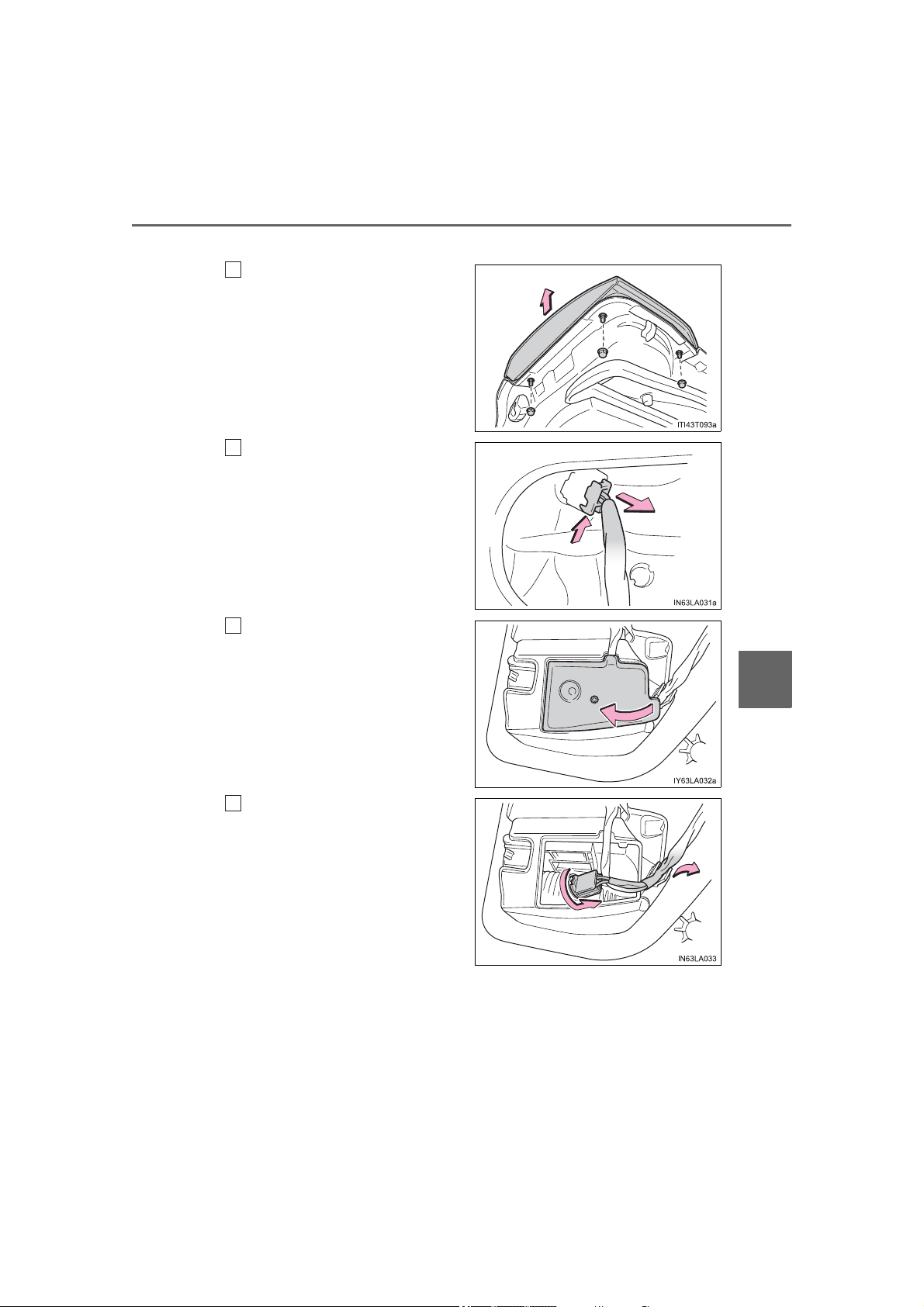 ITI43T093a

IN63LA031a

IY63LA032a

IN63LA033