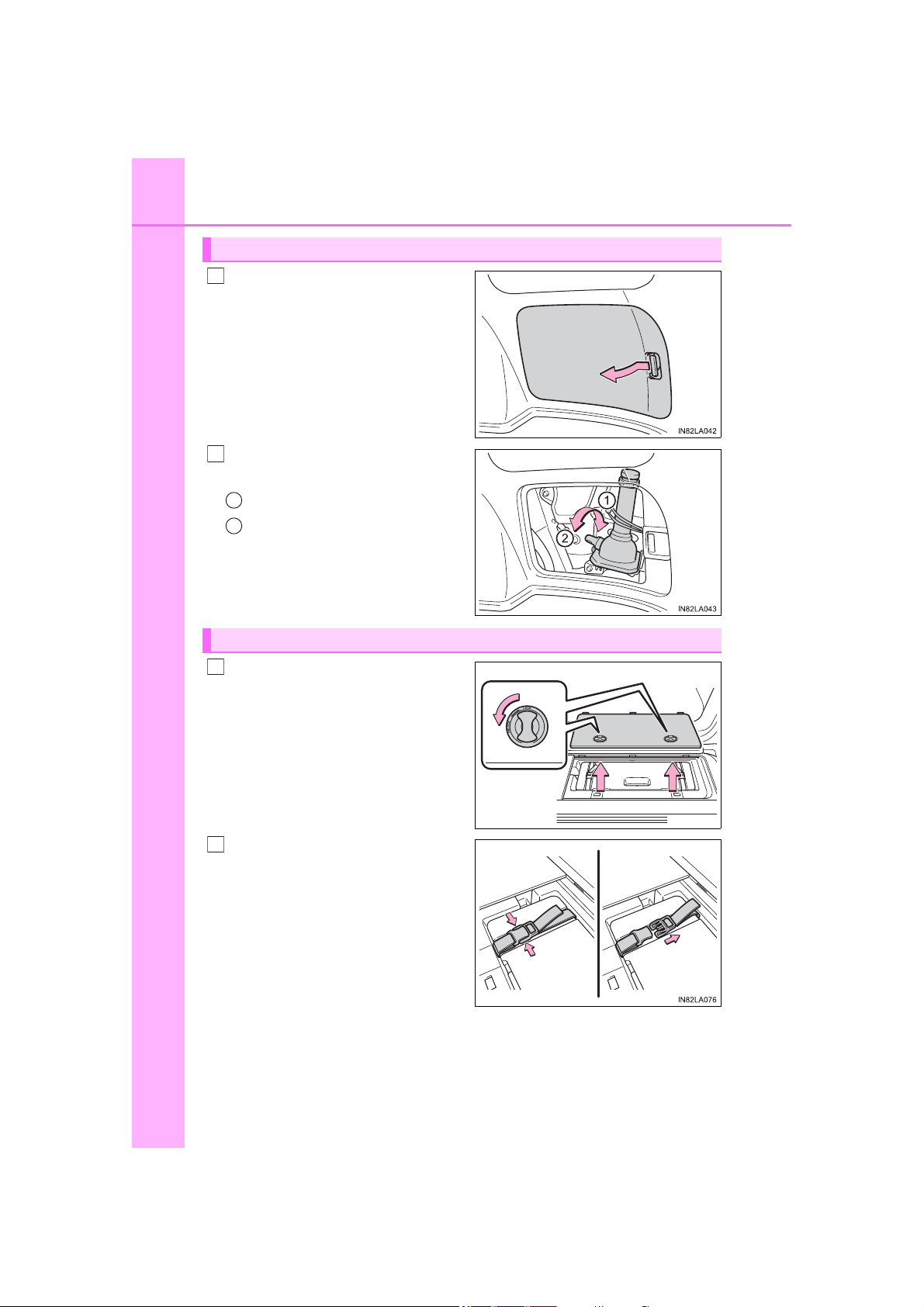 IN82LA042

1
2

IN82LA043

IN82LA076