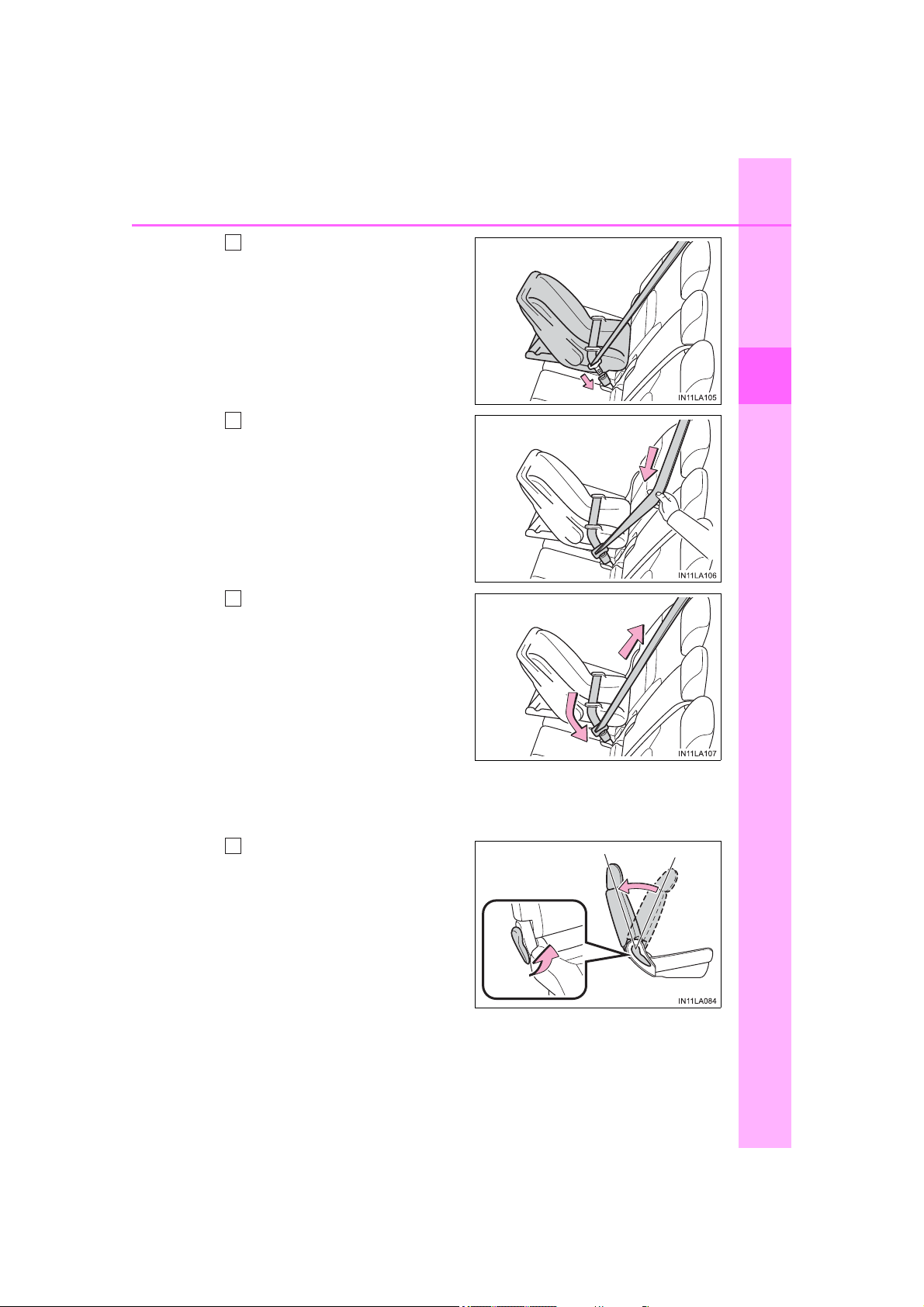 IN11LA105

IN11LA106

IN11LA107

IN11LA084