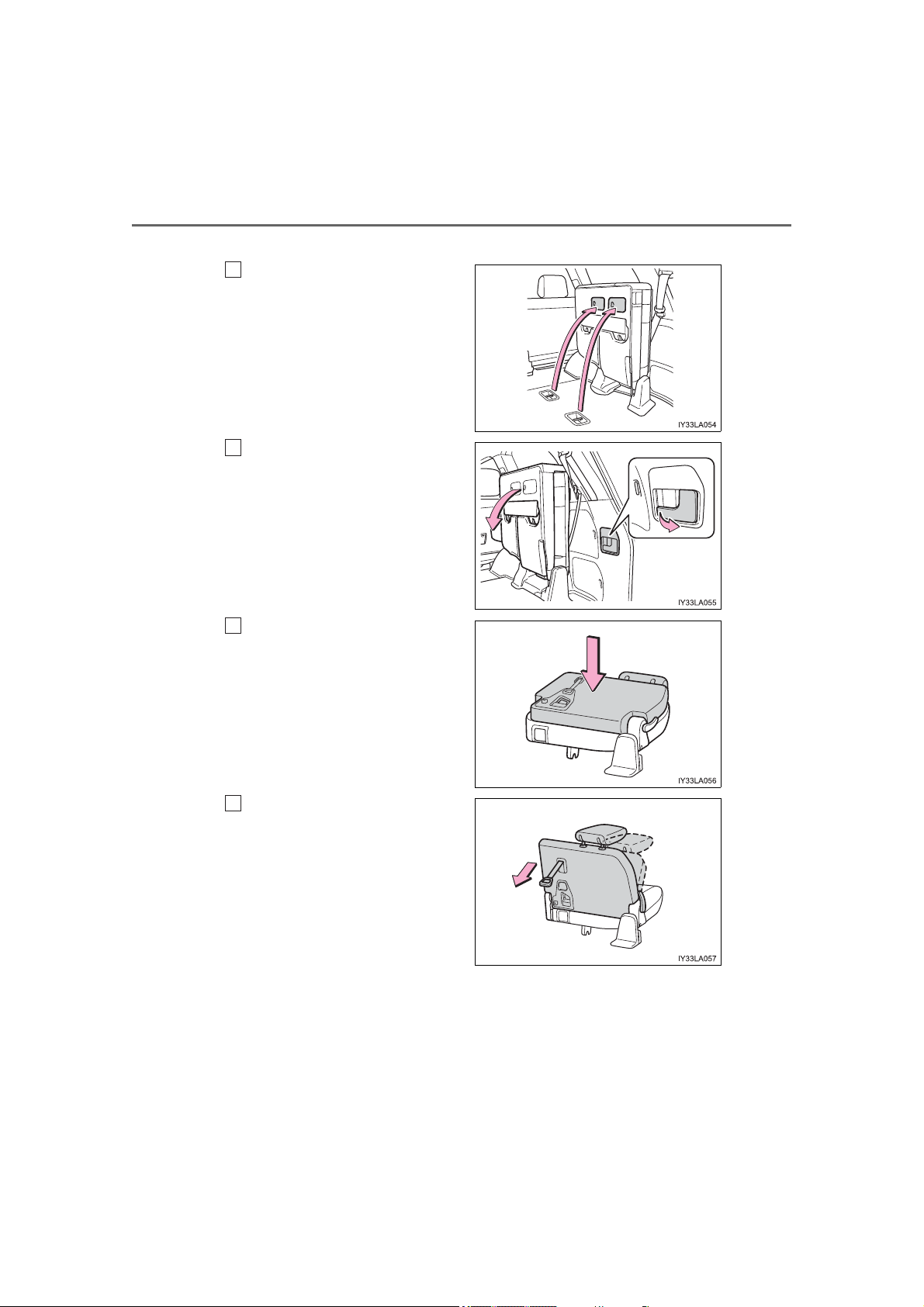 IY33LA054

IY33LA055

IY33LA056

IY33LA057