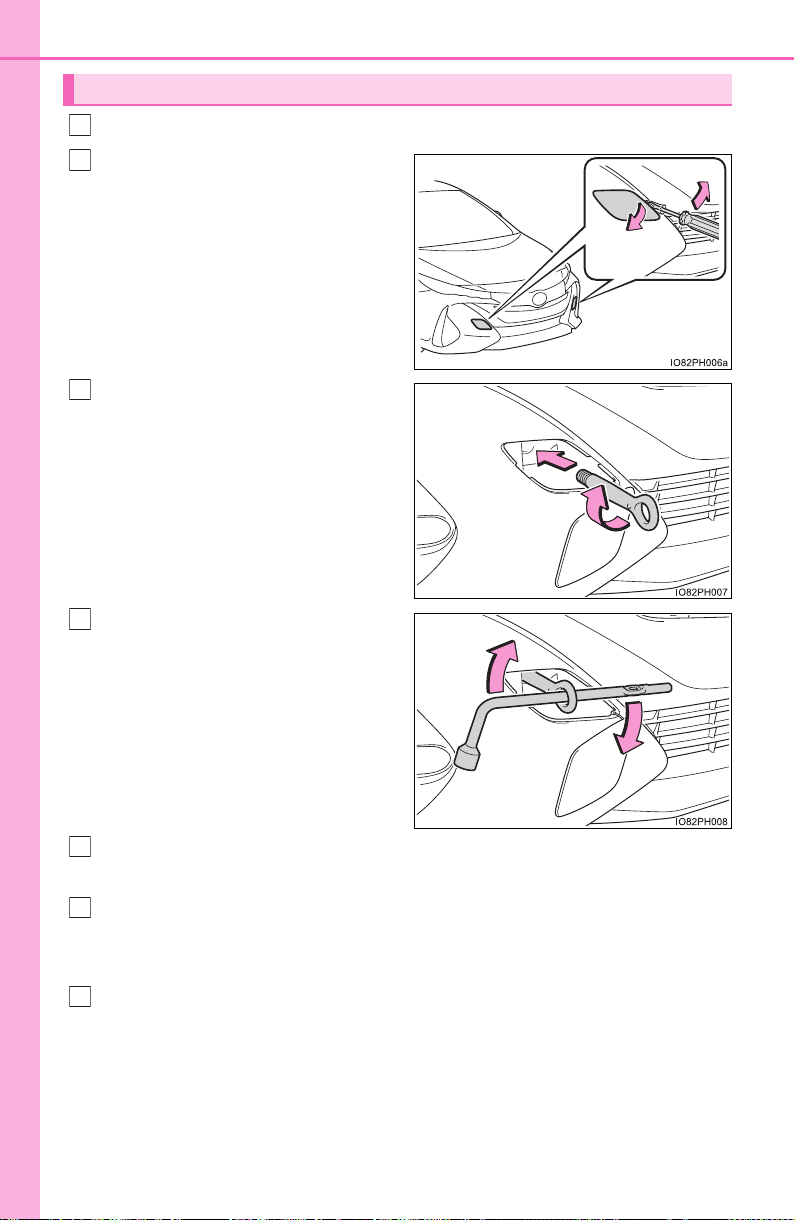 IO82PH006a

IO82PH007

IO82PH008