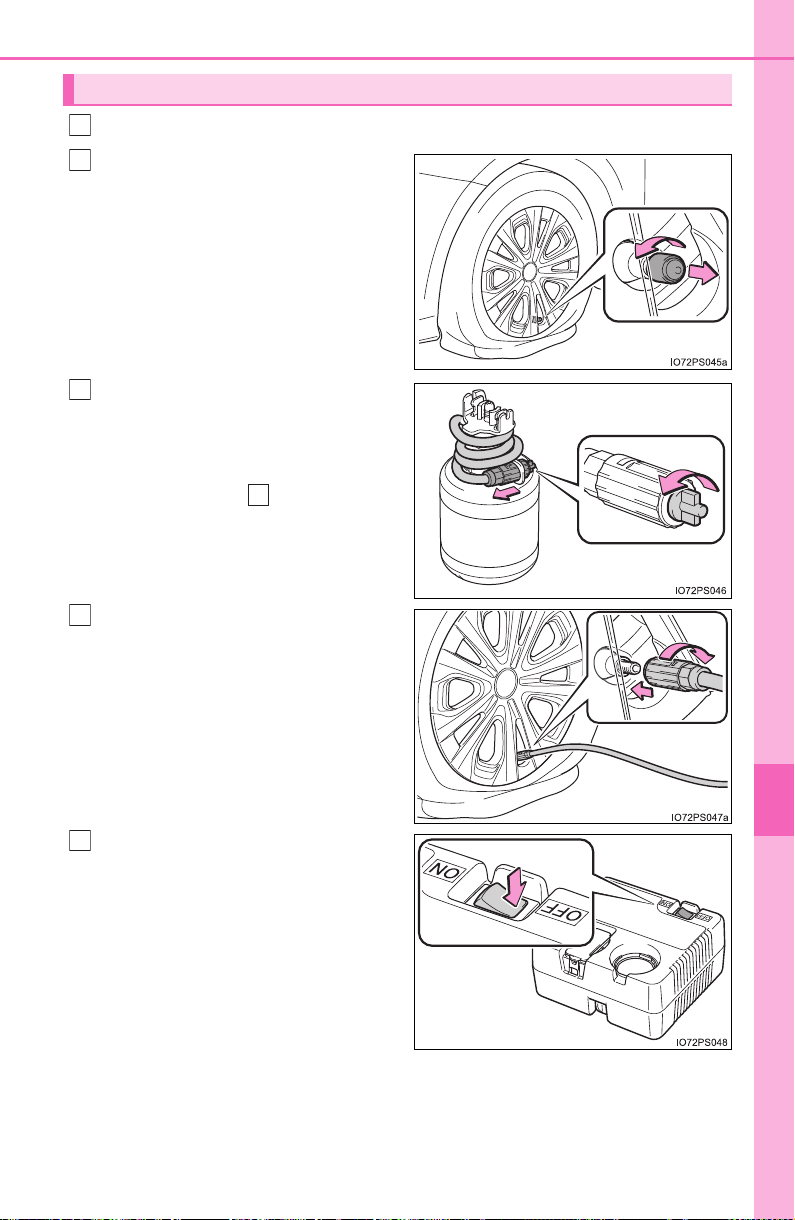 IO72PS045a

IO72PS046

IO72PS047a

ON

OFF

IO72PS048