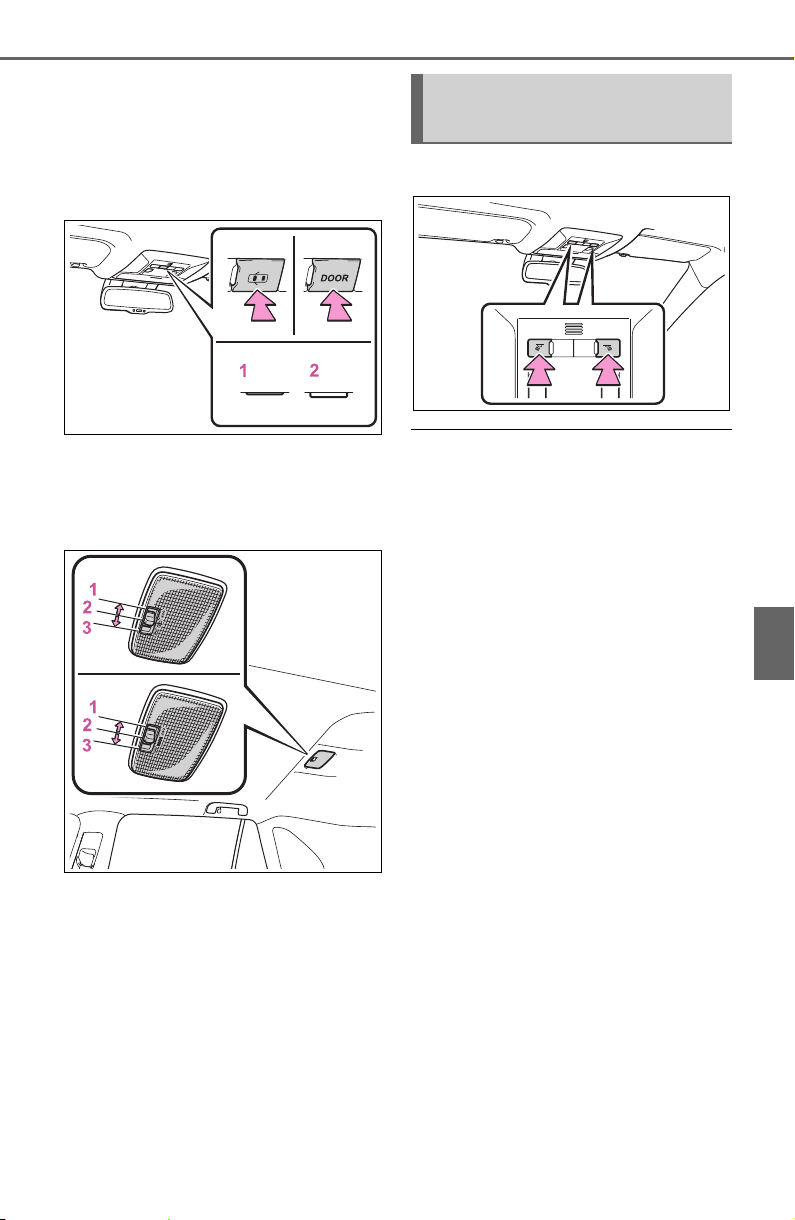 DOOR

1

2

1

2

3

1

2

3