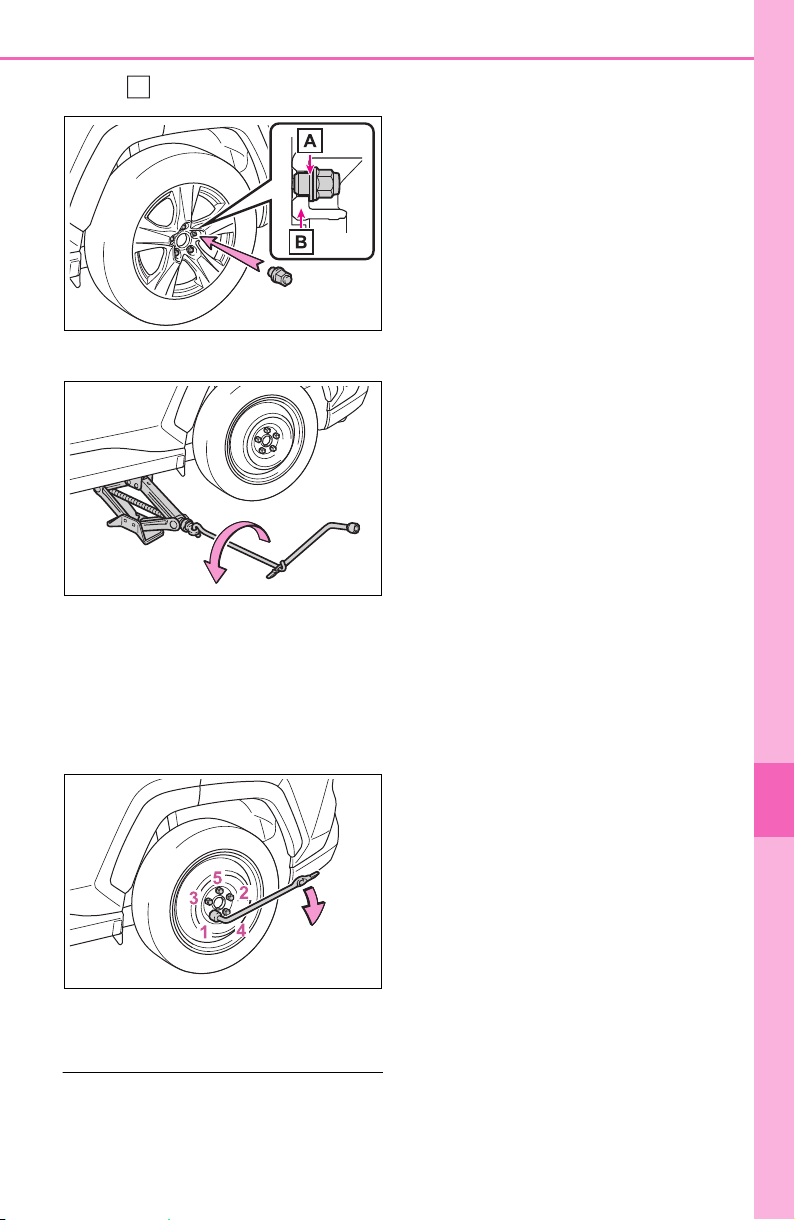 A

B

5
3
2
1
4