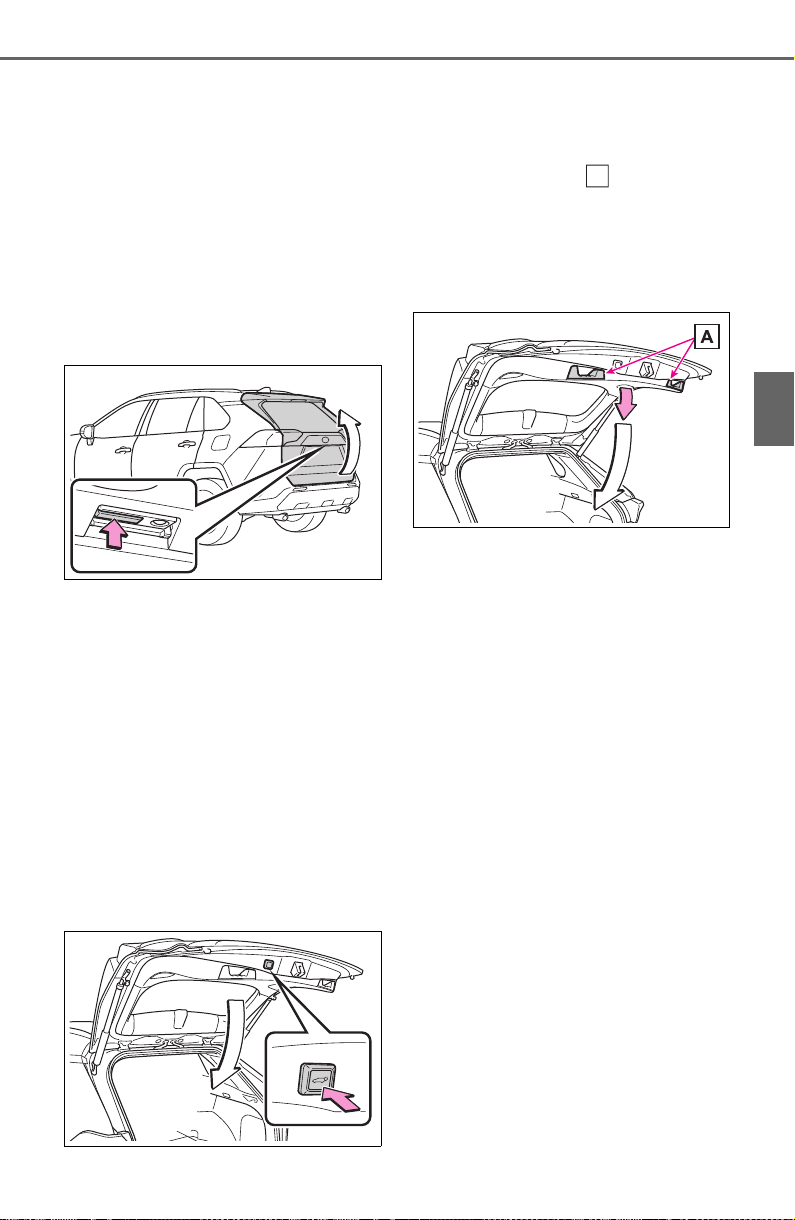 A