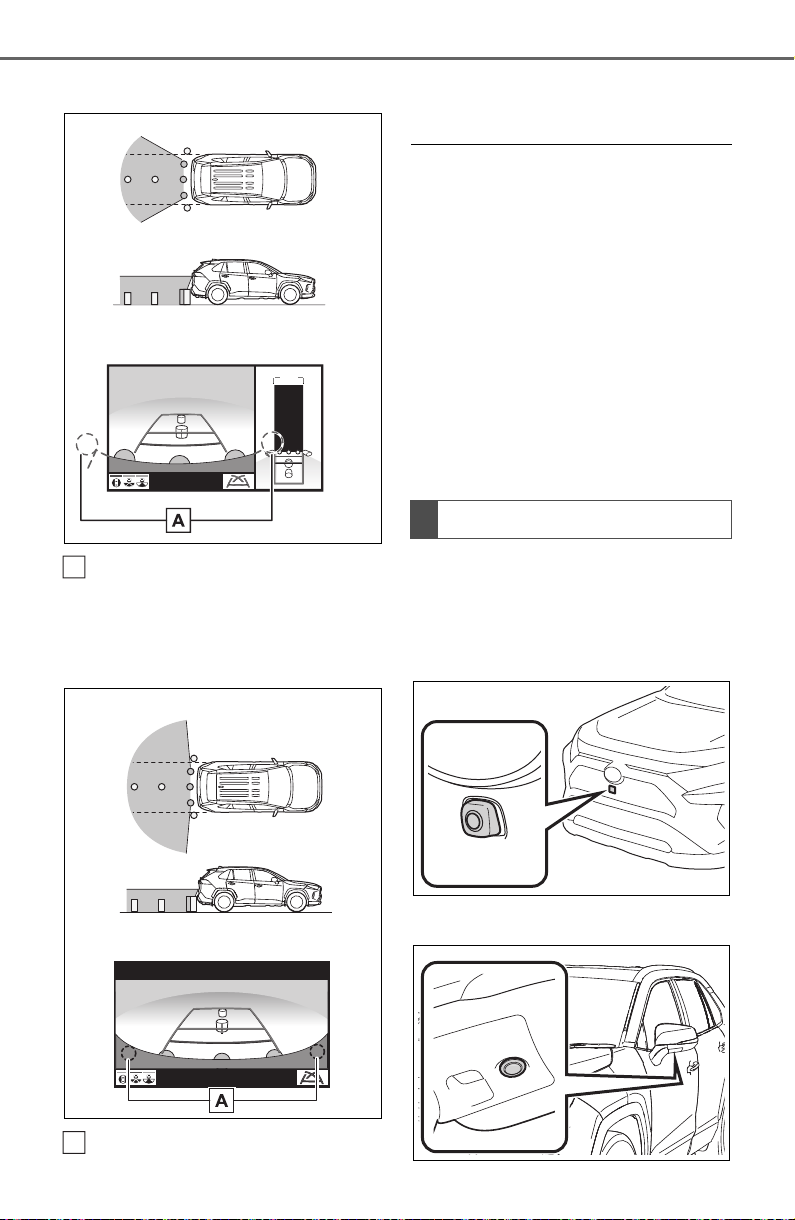 A

A