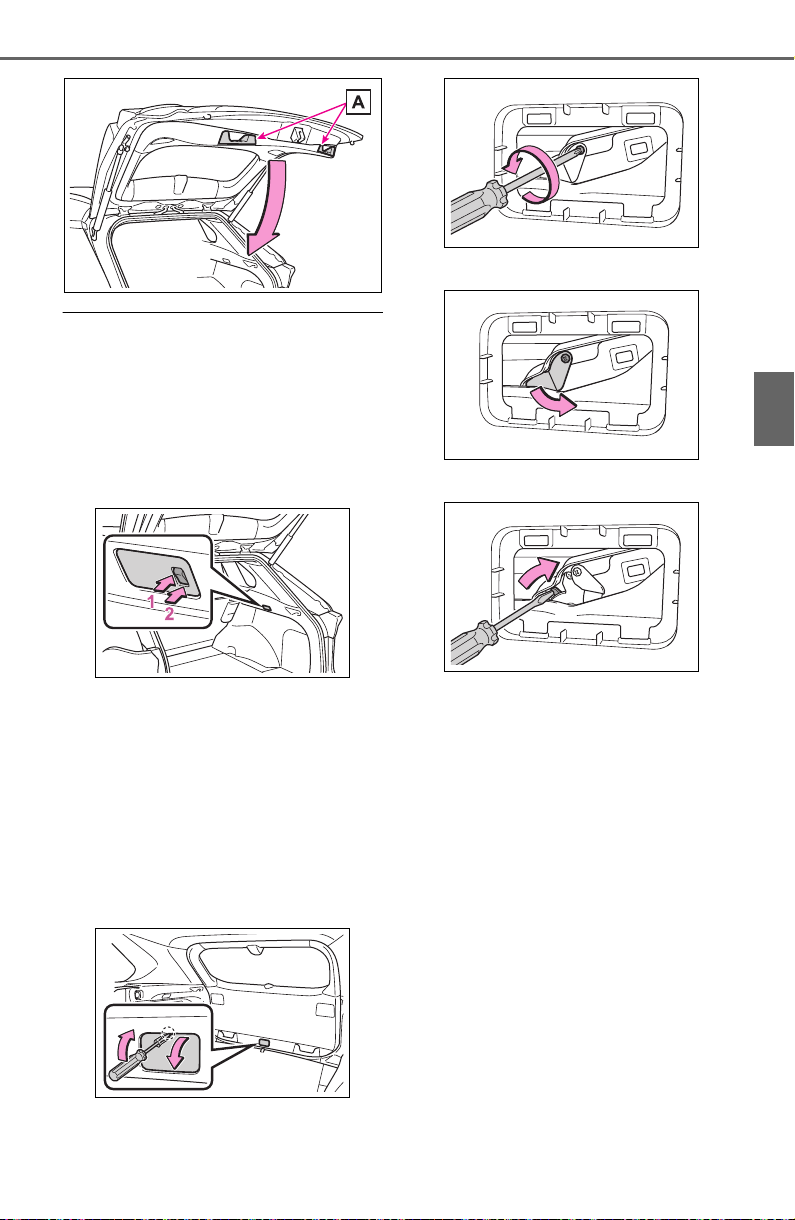 A

1
2