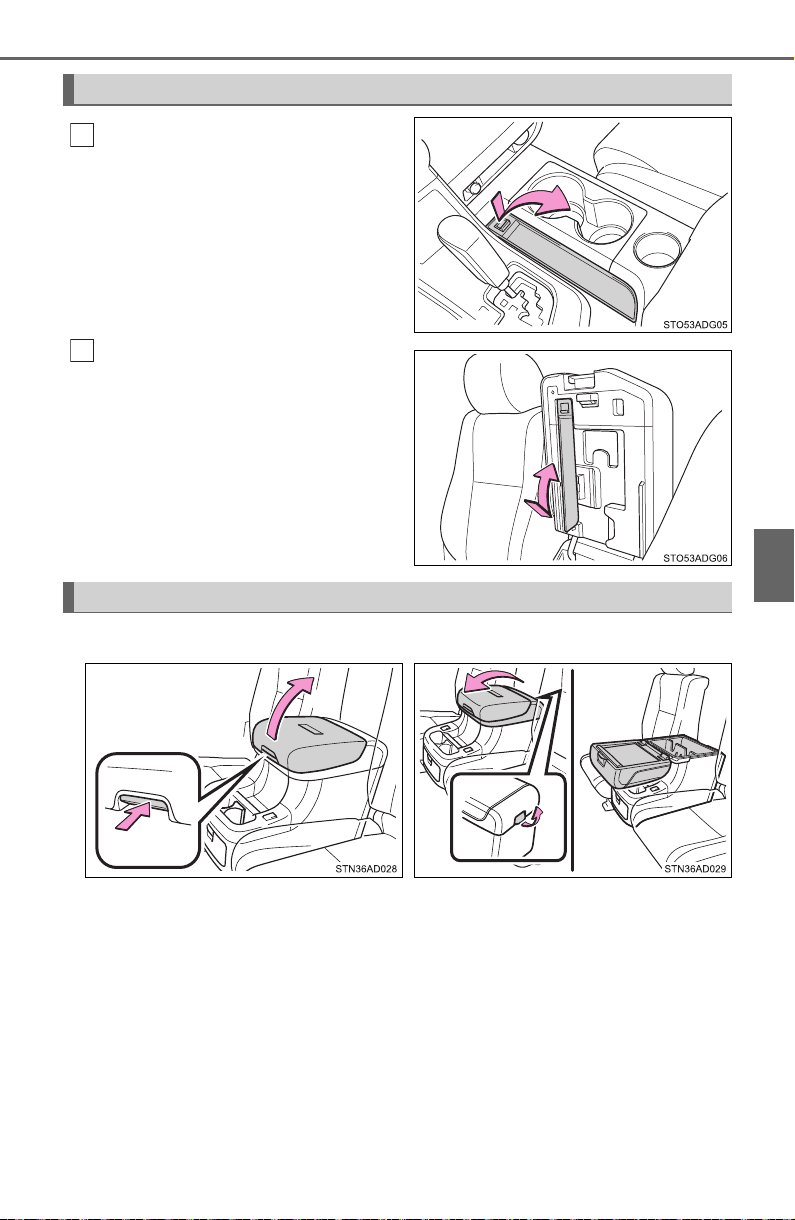 STO53ADG05

STO53ADG06

STN36AD028

STN36AD029