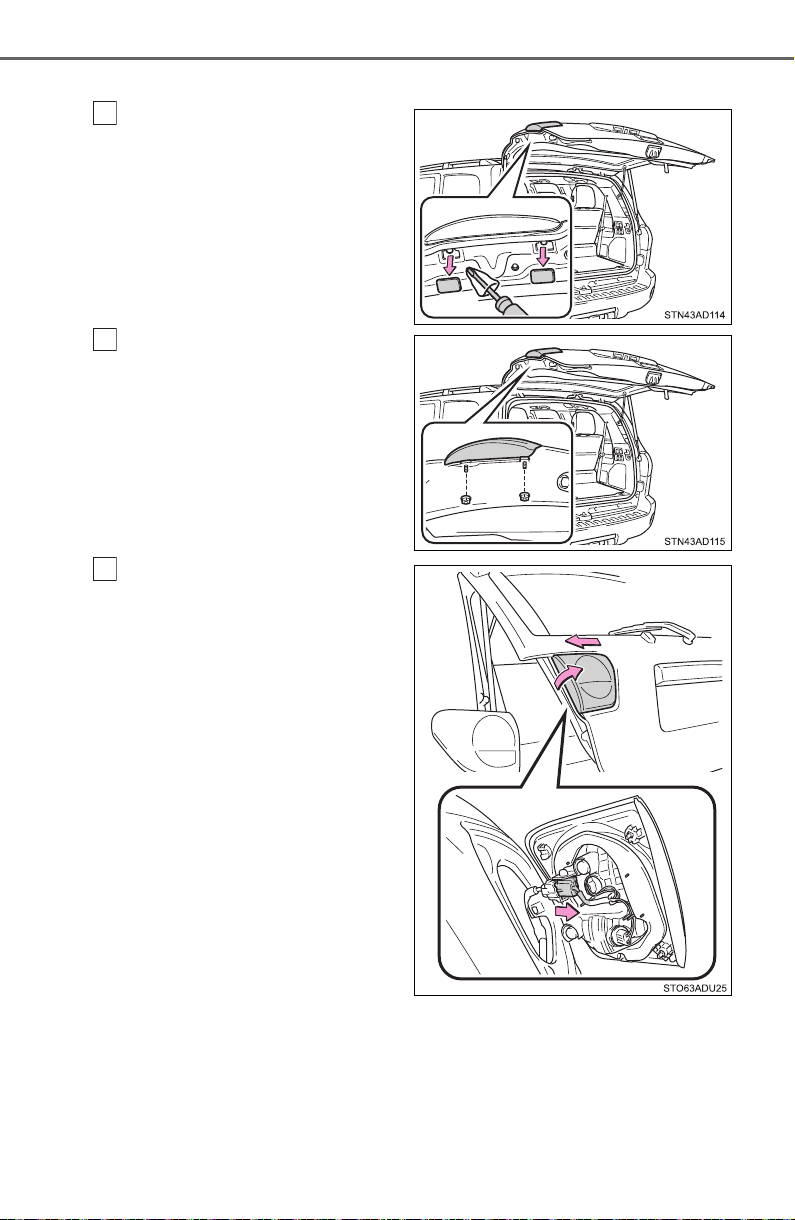 STN43AD114

STN43AD115

STO63ADU25