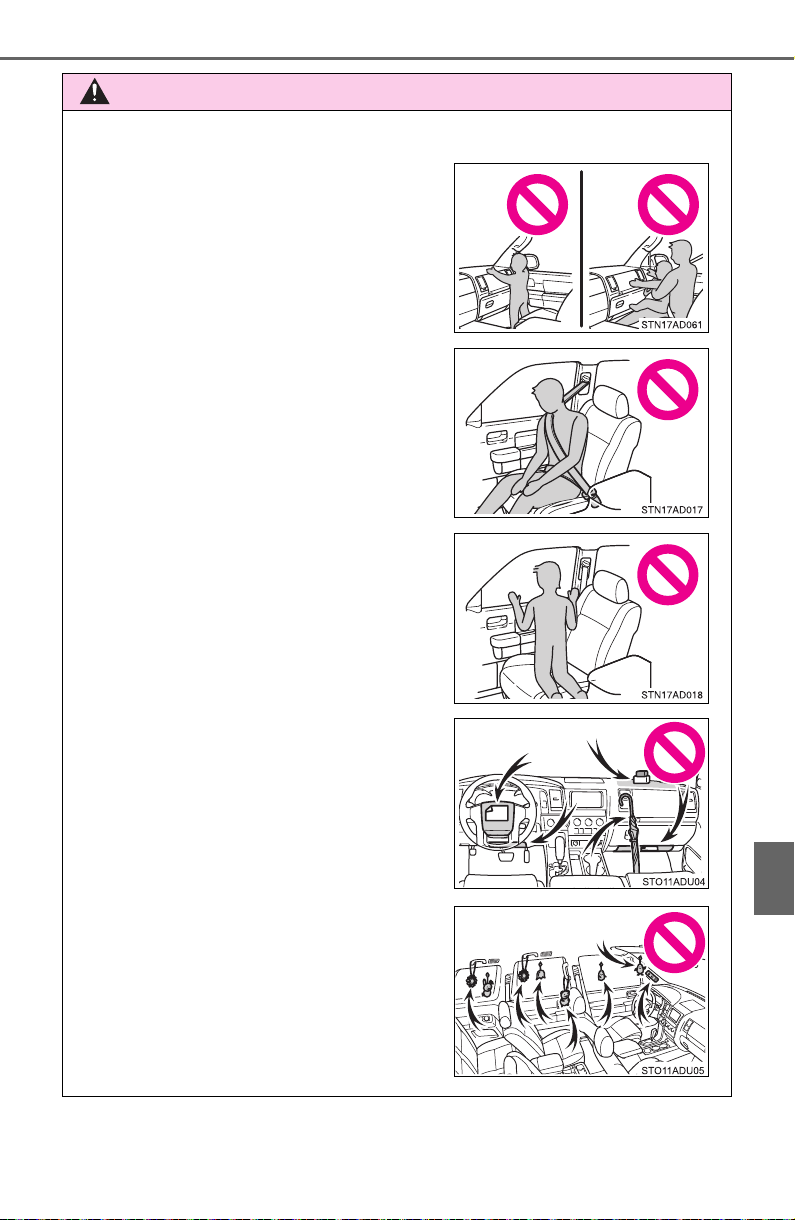 STN17AD061

STN17AD017

STN17AD018

STO11ADU04

STO11ADU05