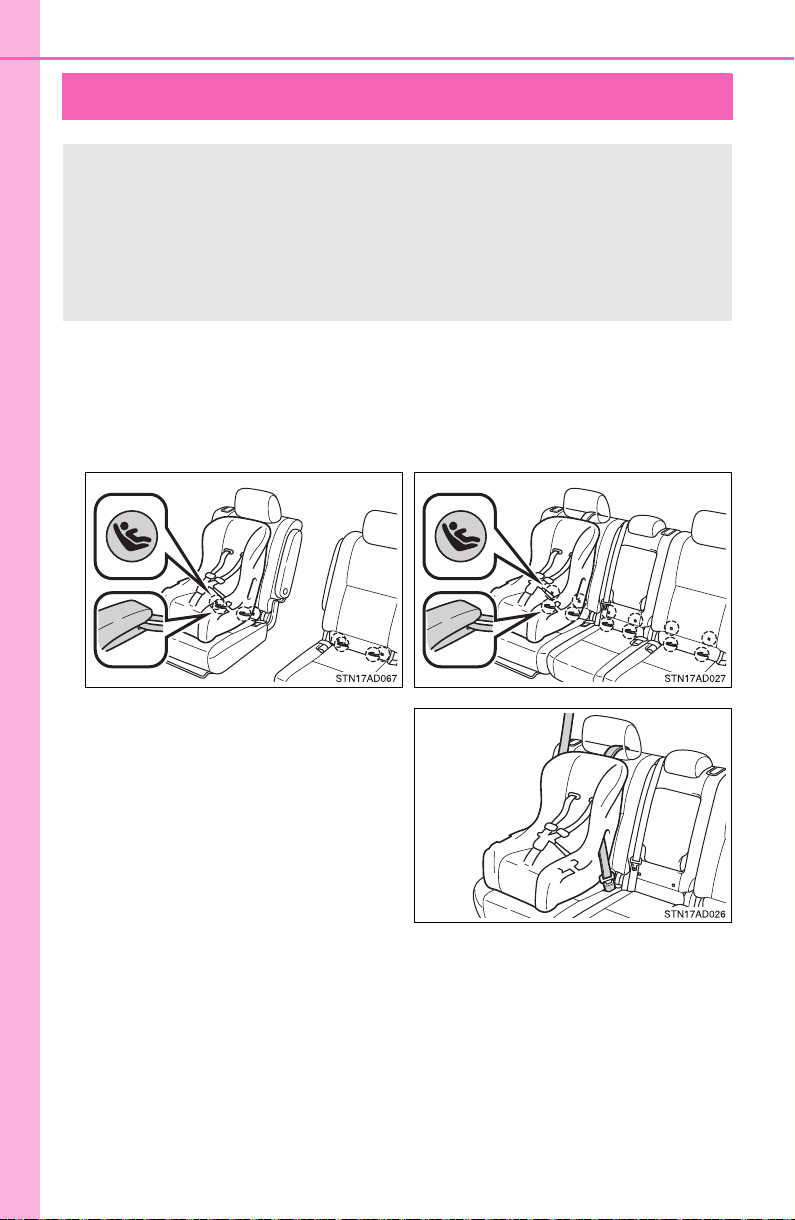 STN17AD067

STN17AD027

STN17AD026